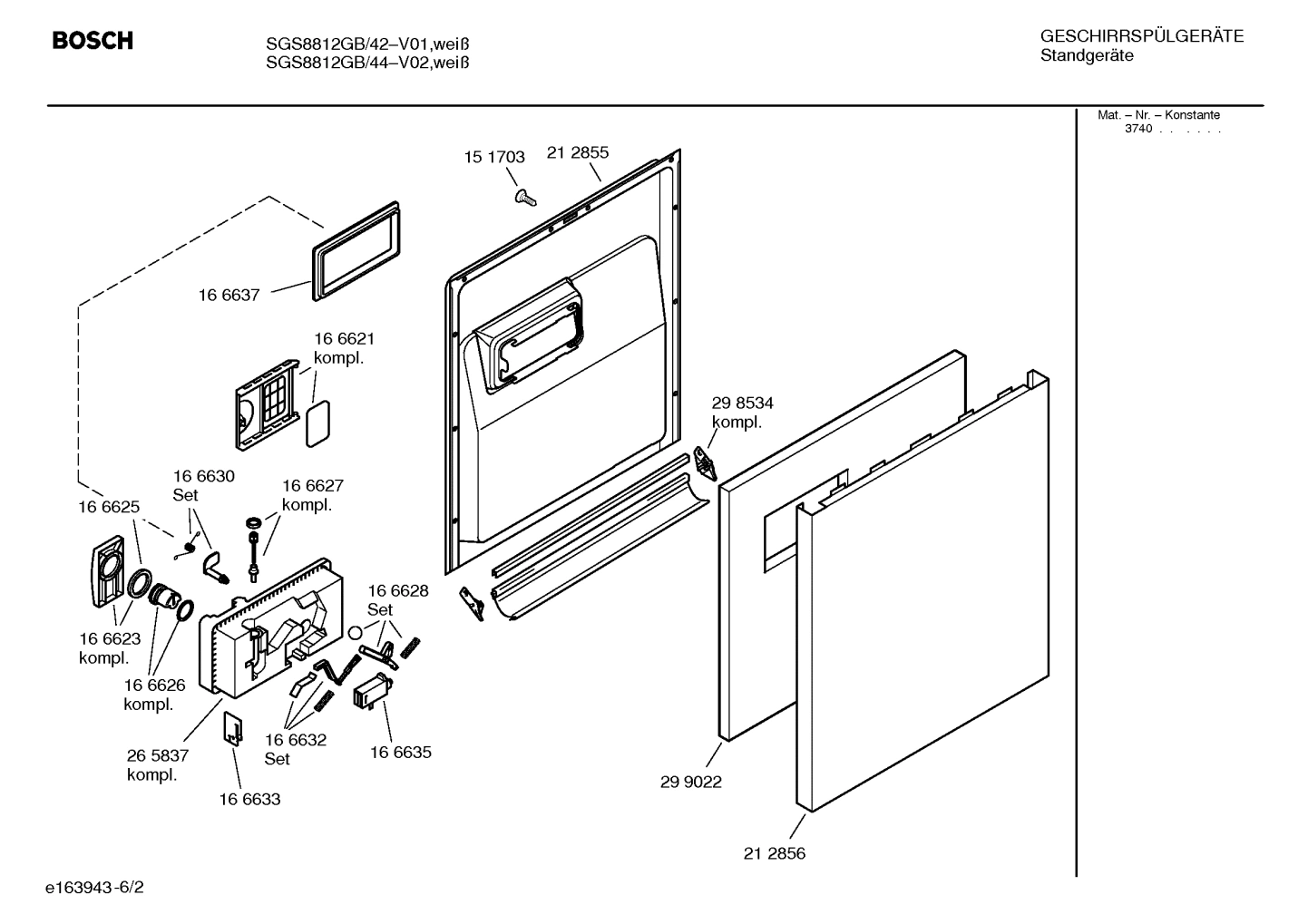 BOSCH

SGS8812GB/42–V01,weiß
SGS8812GB/44–V02,weiß

GESCHIRRSPÜLGERÄTE
Standgeräte

Mat. – Nr. – Konstante
3740 . . . . . .

15 1703
21 2855

16 6637

16 6621
kompl.

29 8534
kompl.

16 6630
Set

16 6627
kompl.

16 6625

16 6628
Set

16 6623
kompl.

16 6626
kompl.

26 5837
kompl.

16 6632
Set

16 6635

16 6633

29 9022

21 2856

e163943-6/2