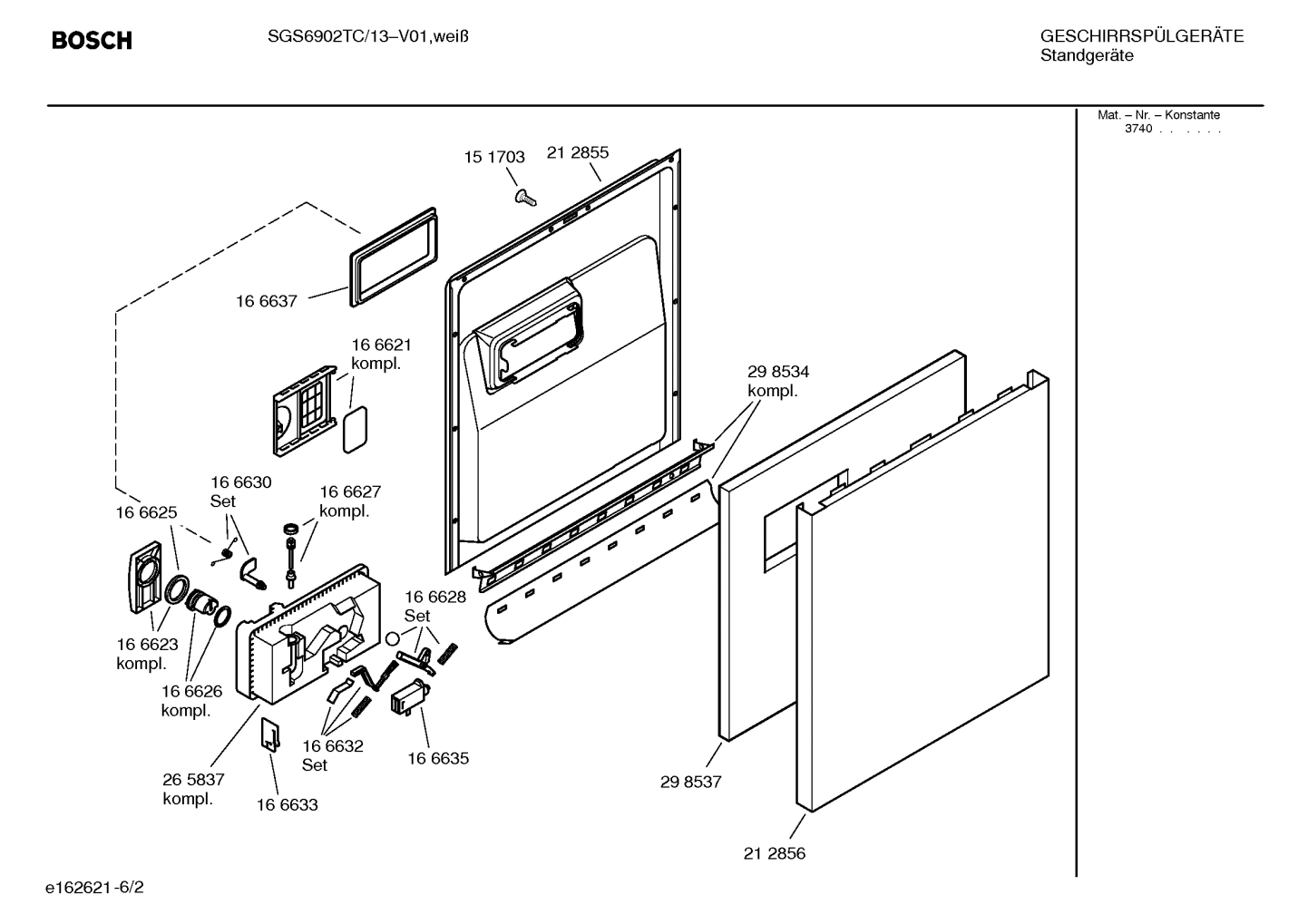 BOSCH

SGS6902TC/13–V01,weiß

GESCHIRRSPÜLGERÄTE
Standgeräte

Mat. – Nr. – Konstante
3740 . . . . . .

15 1703

21 2855

16 6637

16 6621
kompl.

29 8534
kompl.

16 6630
Set

16 6627
kompl.

16 6625

16 6628
Set

16 6623
kompl.

16 6626
kompl.

16 6632
Set

16 6635

26 5837
kompl.

16 6633

29 8537

21 2856

e162621-6/2