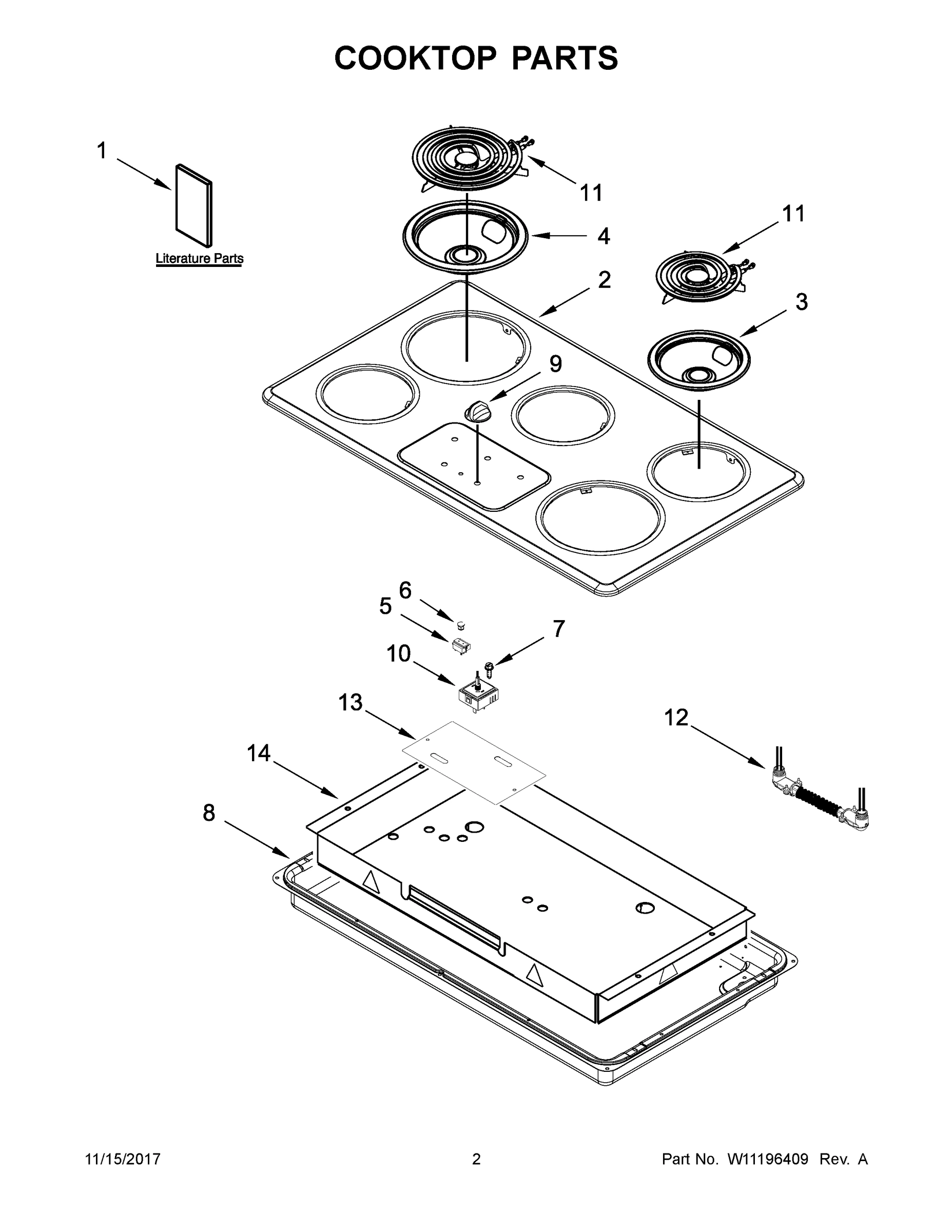 COOKTOP PARTS

1

Literature Parts

11

4

11

2

3

9

6

5

7

10

13

12

14

8

11/15/2017

2

Part No. W11196409 Rev. A