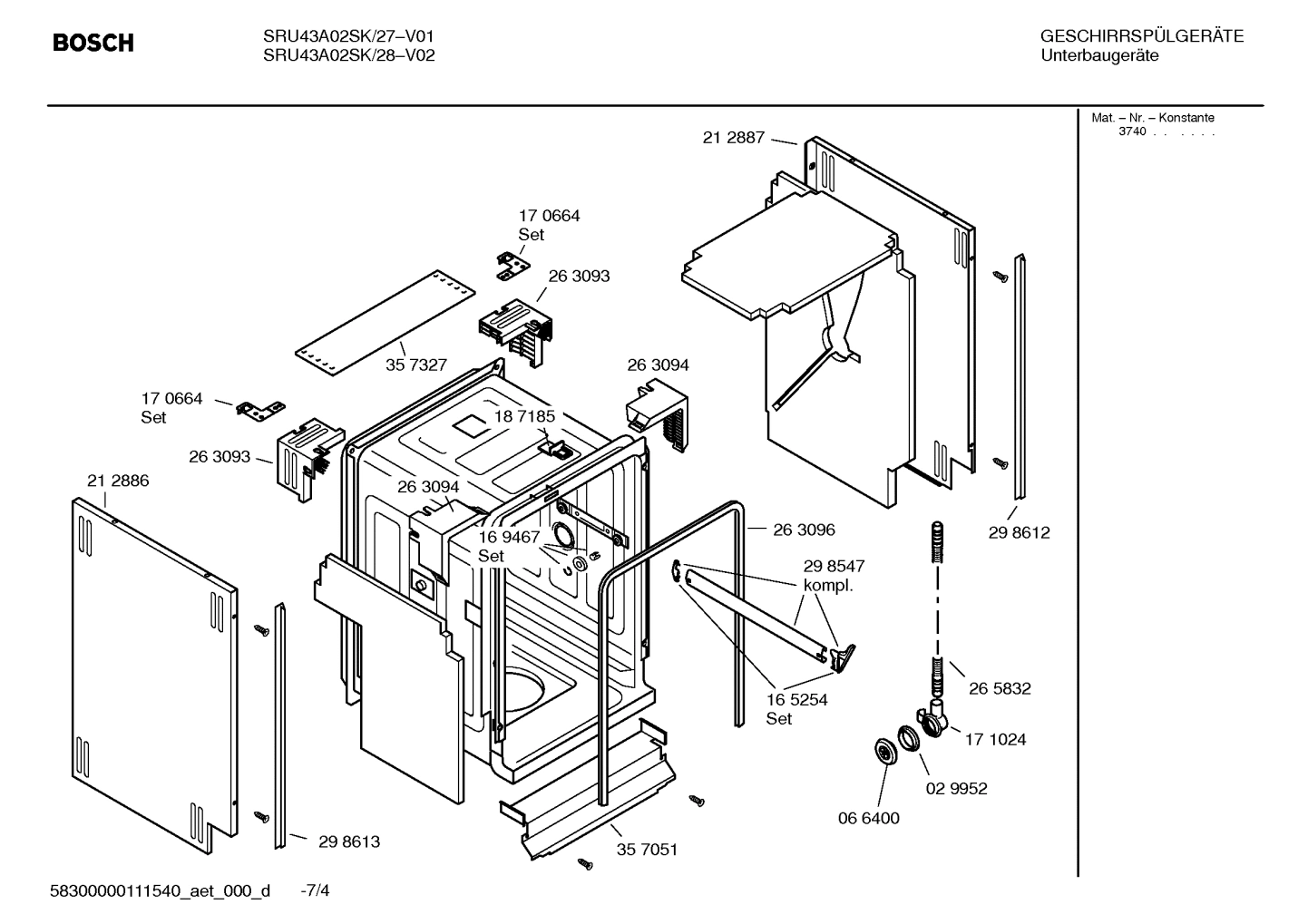 BOSCH

SRU43A02SK/27–V01
SRU43A02SK/28–V02

GESCHIRRSPÜLGERÄTE
Unterbaugeräte

Mat. – Nr. – Konstante
3740 . . . . . .

21 2887

17 0664
Set

26 3093

35 7327

26 3094

17 0664
Set

18 7185

26 3093

21 2886

26 3094

16 9467
Set

26 3096

29 8612

29 8547
kompl.

16 5254
Set

26 5832

17 1024

02 9952

06 6400

29 8613

35 7051

58300000111540_aet_000_d -7/4