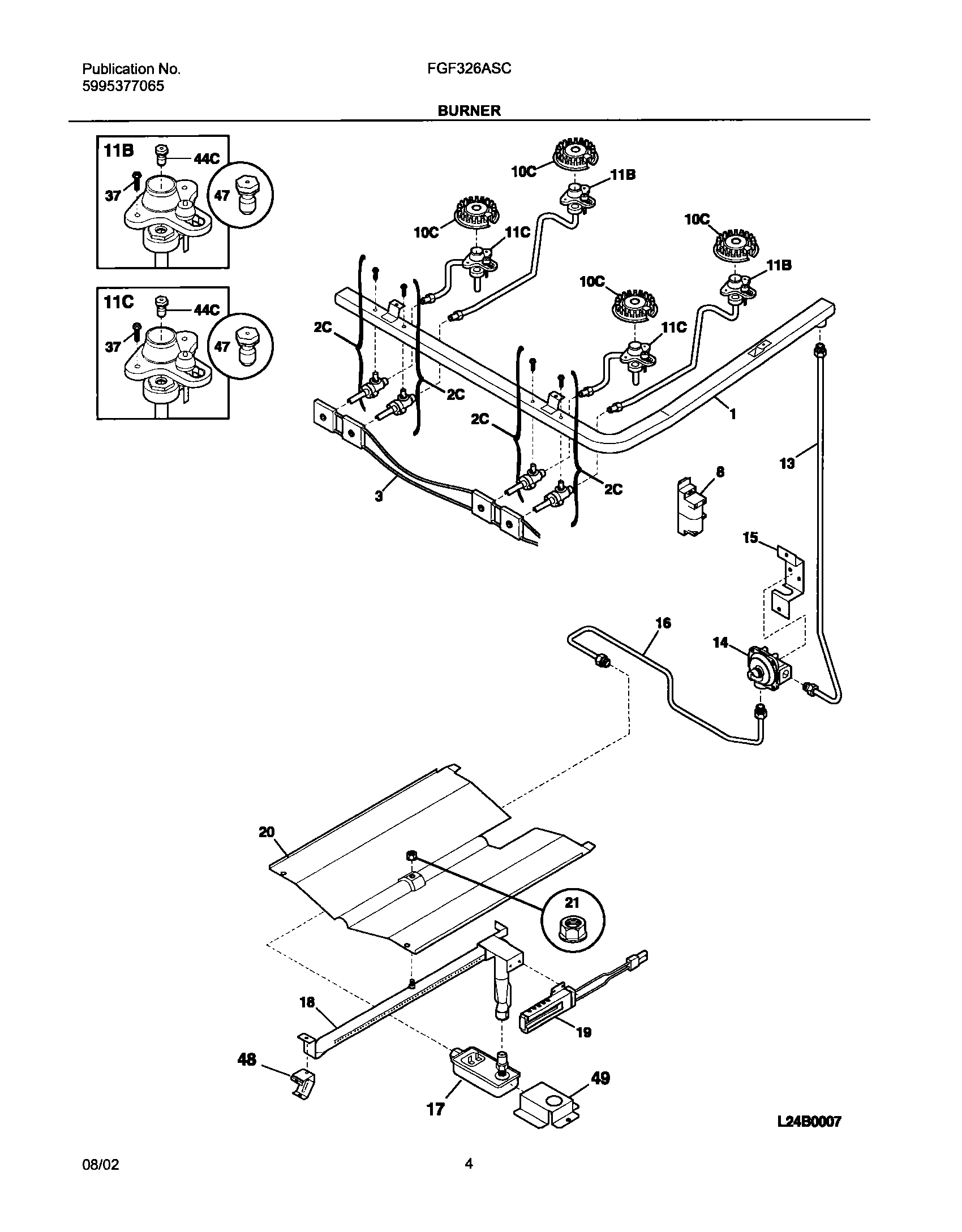 Publication No.
5995377065

FGF326ASC

BURNER

11B
44C
37
47

11C
44C
37
47

10C
11B
10C
11C
10C
11B
10C
11C
2C
2C
2C
2C
1
3
8
13
15
16
14
20
21
18
19
48
17
49

L24B0007

08/02

4