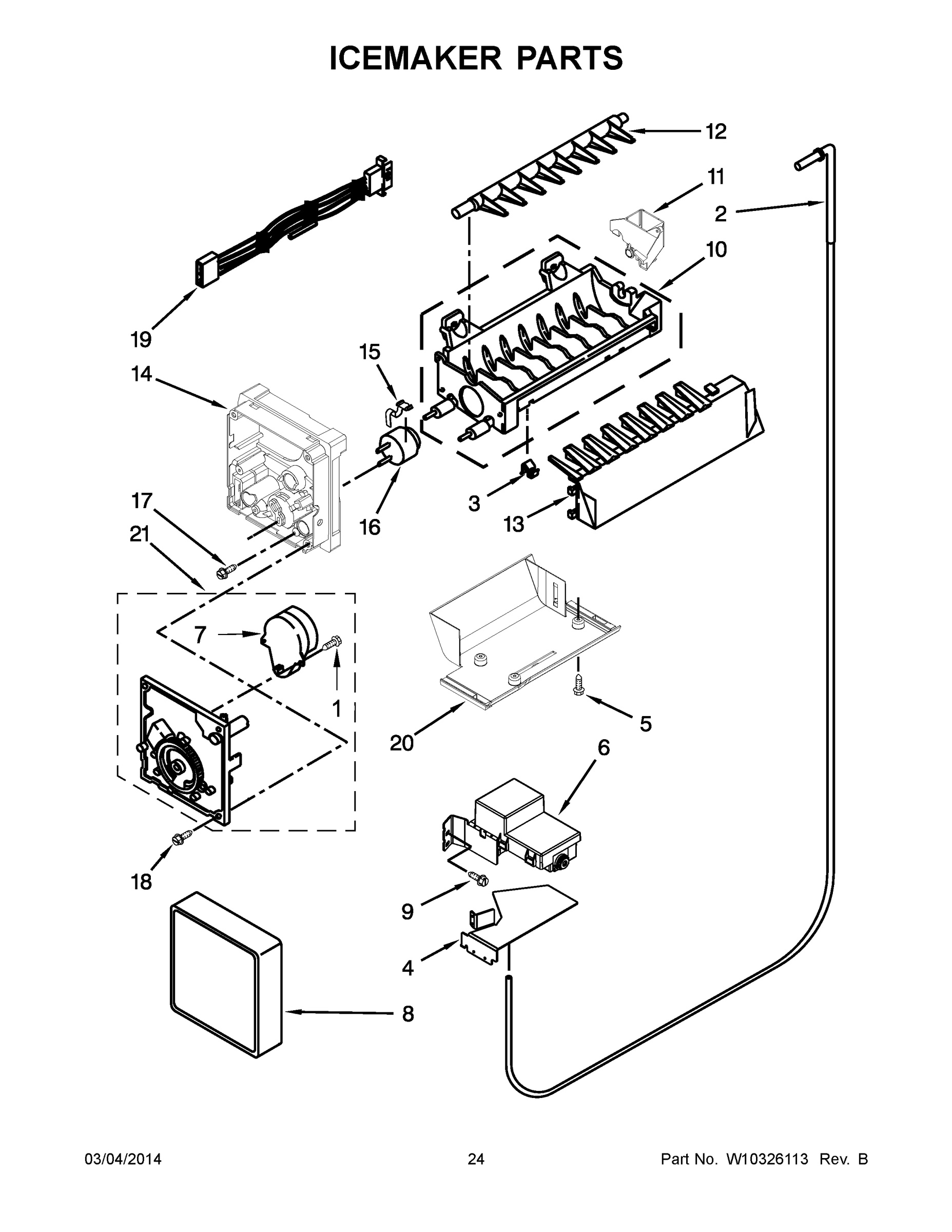 ICEMAKER PARTS

12
11
2
10
19
15
14
16
3
13
17
21
7
1
20
5
6
18
9
4
8

03/04/2014
24
Part No. W10326113 Rev. B