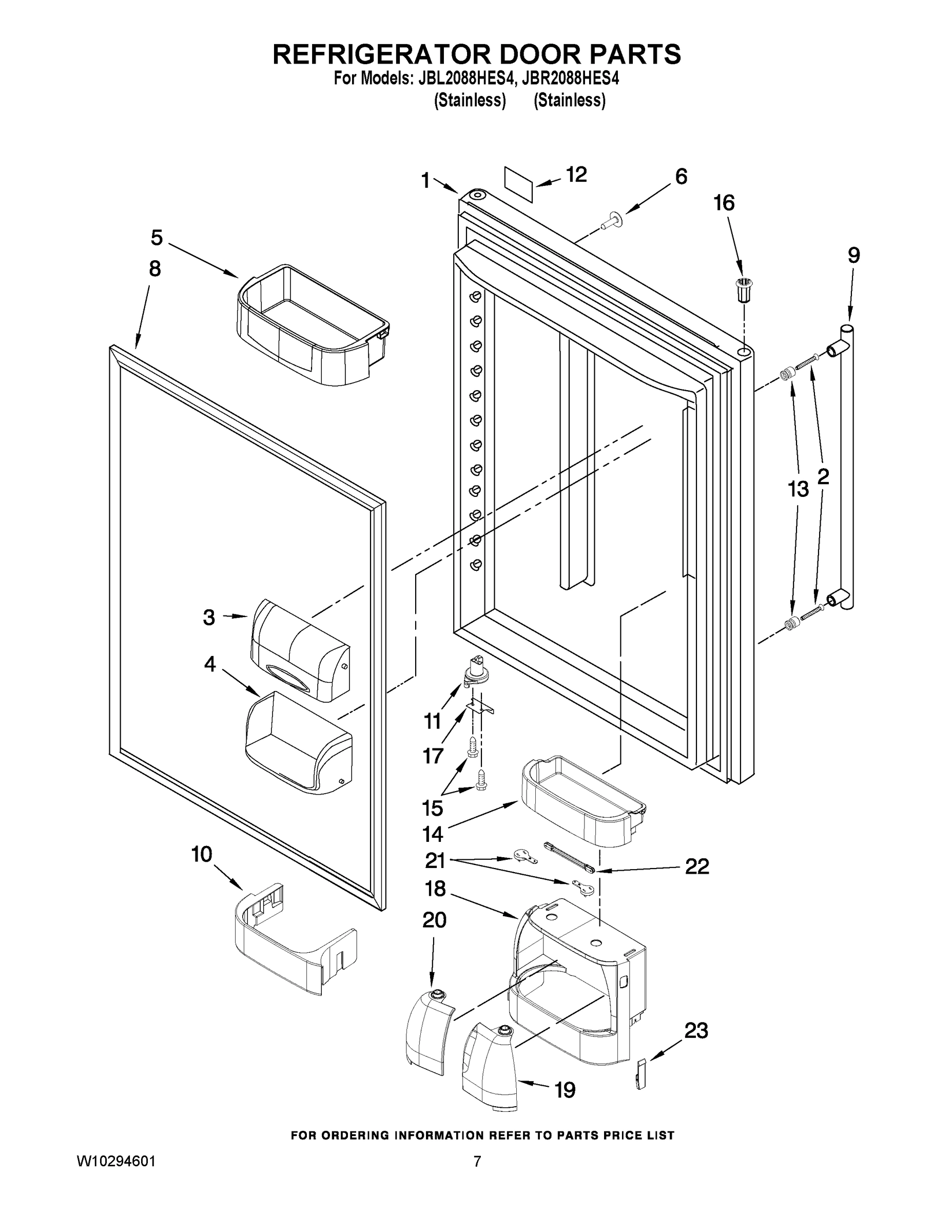 REFRIGERATOR DOOR PARTS
For Models: JBL2088HES4, JBR2088HES4
(Stainless) (Stainless)

1
12
6
16
5
8
9
13
2
3
4
11
17
15
14
21
22
10
18
20
23
19

FOR ORDERING INFORMATION REFER TO PARTS PRICE LIST

W10294601
7