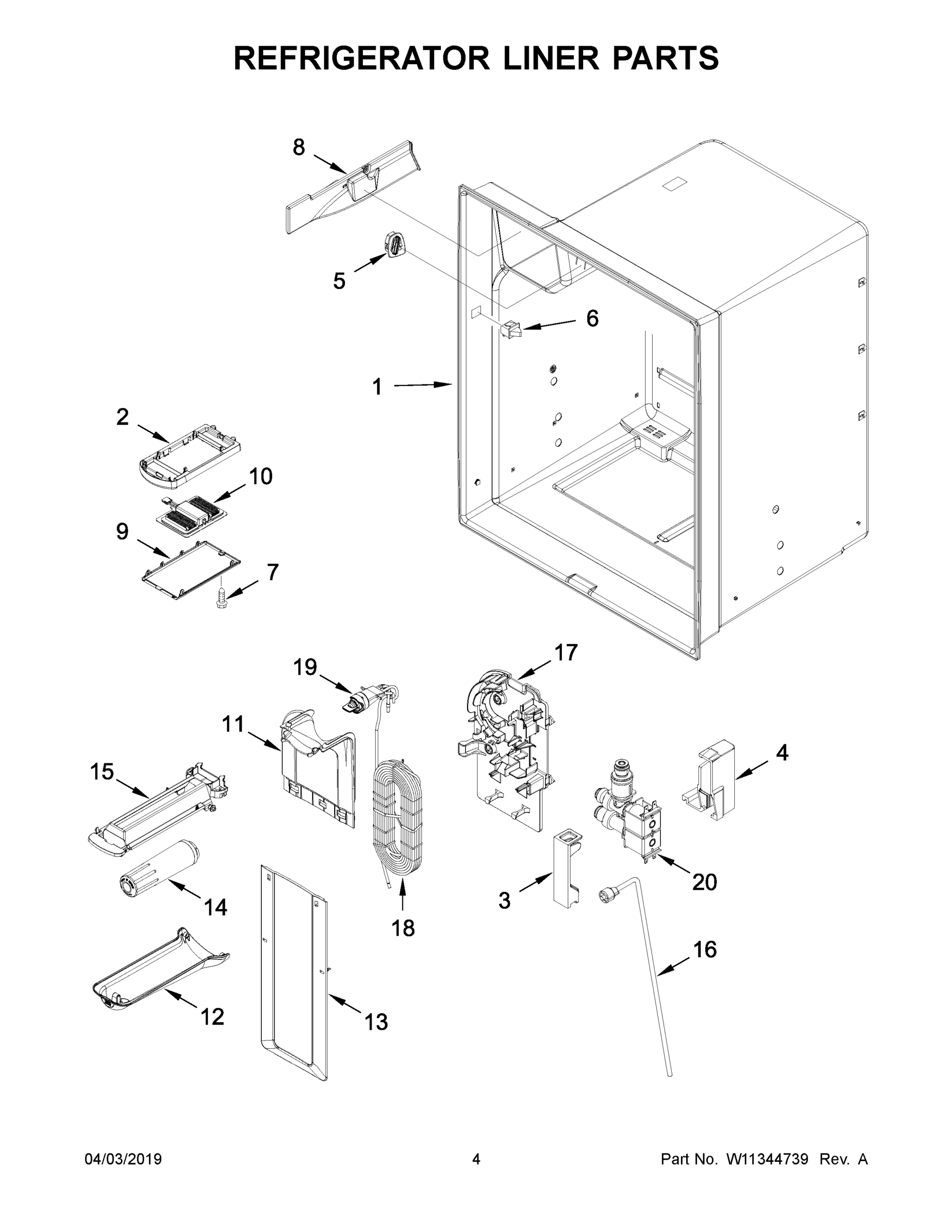 REFRIGERATOR LINER PARTS

8

5

6

1

2

10

9

7

19

17

11

4

15

20

14

3

18

16

12

13

04/03/2019

4

Part No. W11344739 Rev. A