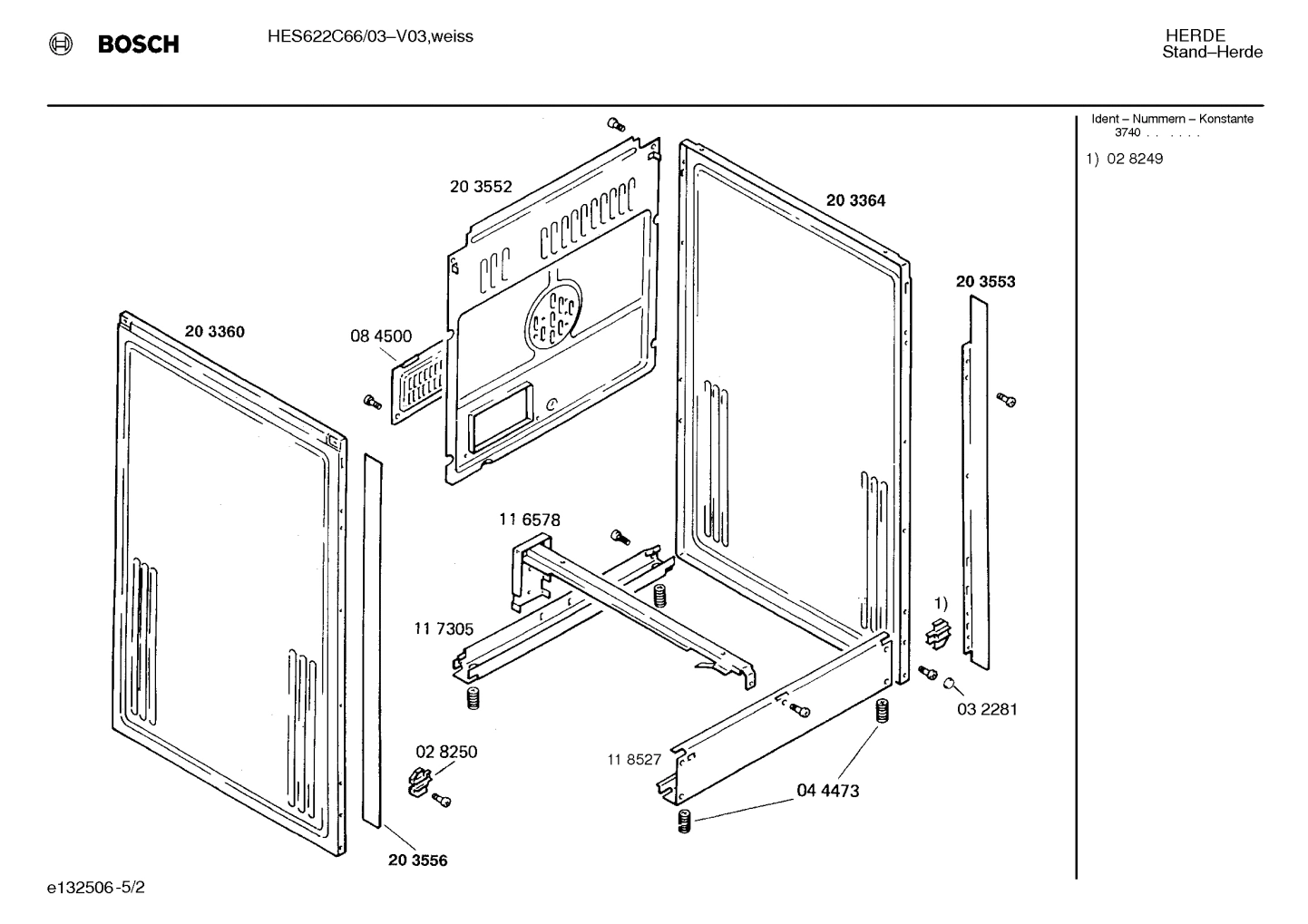 BOSCH

HES622C66/03–V03,weiss

HERDE
Stand–Herde

Ident – Nummern – Konstante
3740 . . . . . .

1) 02 8249

20 3552

20 3364

20 3553

20 3360

08 4500

11 6578

11 7305

1)

03 2281

02 8250

11 8527

04 4473

20 3556

e132506-5/2