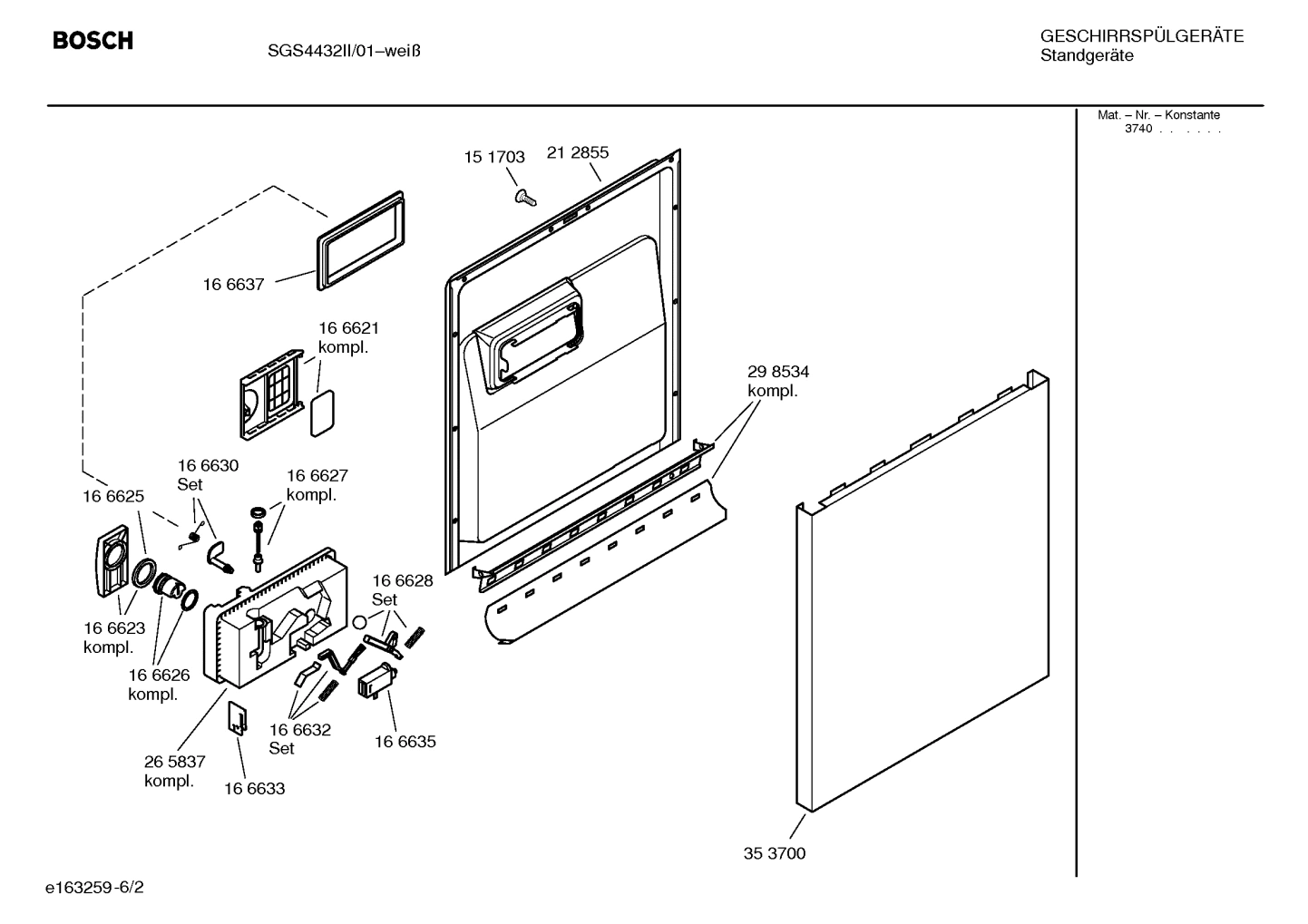 BOSCH

SGS4432II/01–weiß

GESCHIRRSPÜLGERÄTE
Standgeräte

Mat. – Nr. – Konstante
3740 . . . . . .

15 1703

21 2855

16 6637

16 6621
kompl.

29 8534
kompl.

16 6630
Set

16 6627
kompl.

16 6625

16 6628
Set

16 6623
kompl.

16 6626
kompl.

16 6632
Set

16 6635

26 5837
kompl.

16 6633

35 3700

e163259-6/2