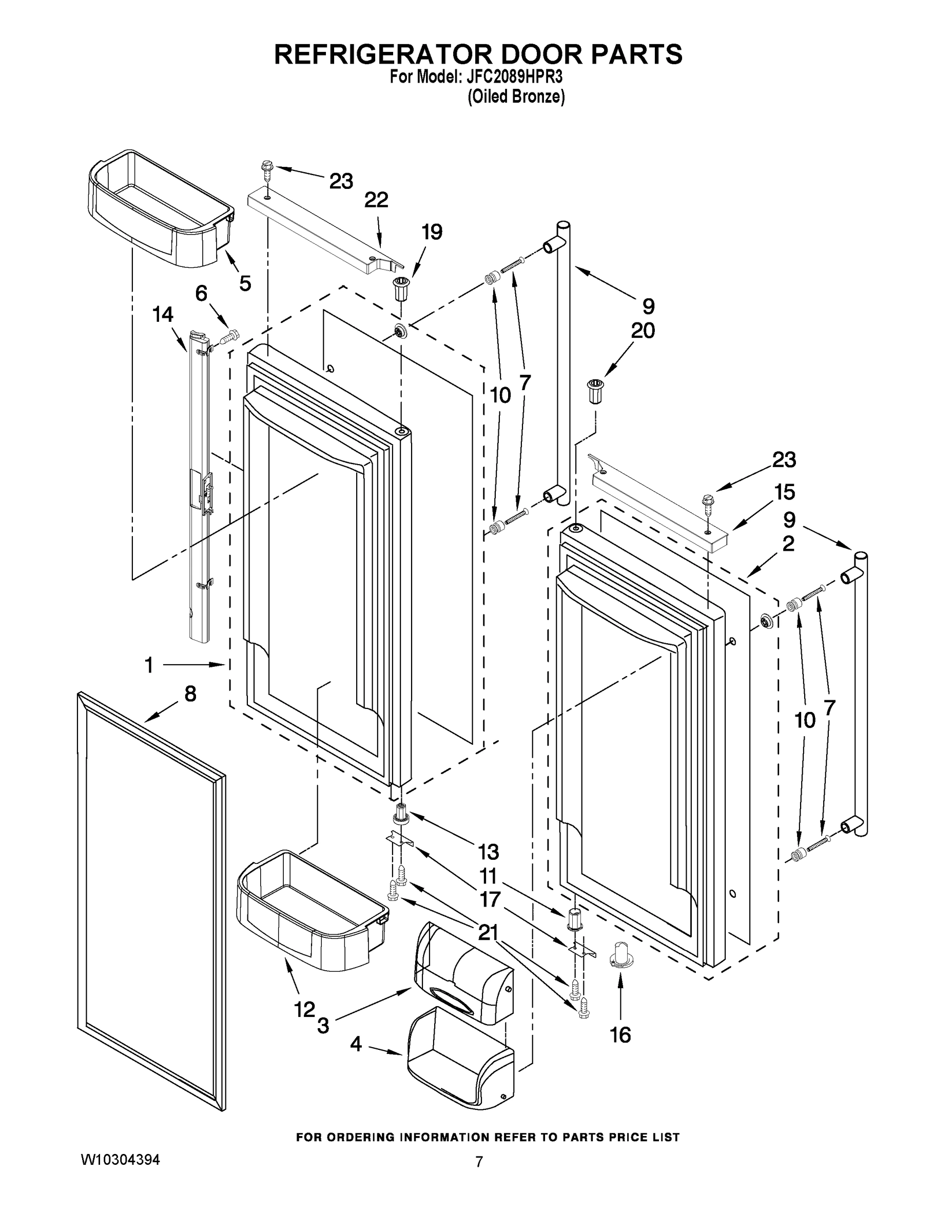 REFRIGERATOR DOOR PARTS
For Model: JFC2089HPR3
(Oiled Bronze)

23
22
19
5
6
14
9
20
10
7
23
15
9
2
1
8
10
7
13
11
17
21
12
3
4
16

FOR ORDERING INFORMATION REFER TO PARTS PRICE LIST

W10304394

7