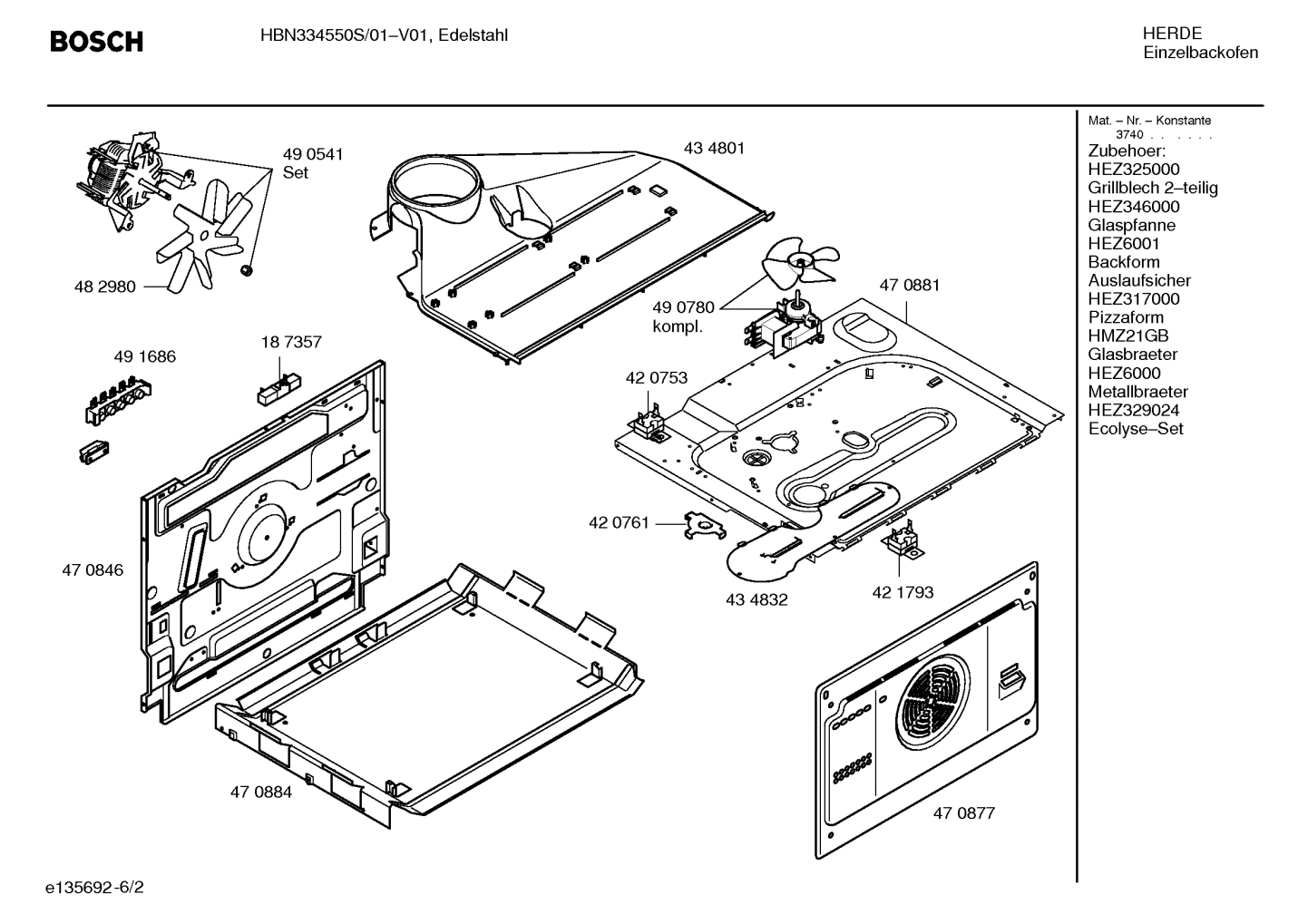 BOSCH

HBN334550S/01–V01, Edelstahl

HERDE
Einzelbackofen

49 0541
Set

48 2980

43 4801

49 0780
kompl.

47 0881

49 1686

18 7357

42 0753

42 0761

47 0846

43 4832

42 1793

47 0884

47 0877

Mat. – Nr. – Konstante
3740 . . . . . .
Zubehoer:
HEZ325000
Grillblech 2–teilig
HEZ346000
Glaspfanne
HEZ6001
Backform
Auslaufsicher
HEZ317000
Pizzaform
HMZ21GB
Glasbraeter
HEZ6000
Metallbraeter
HEZ329024
Ecolyse–Set

e135692-6/2