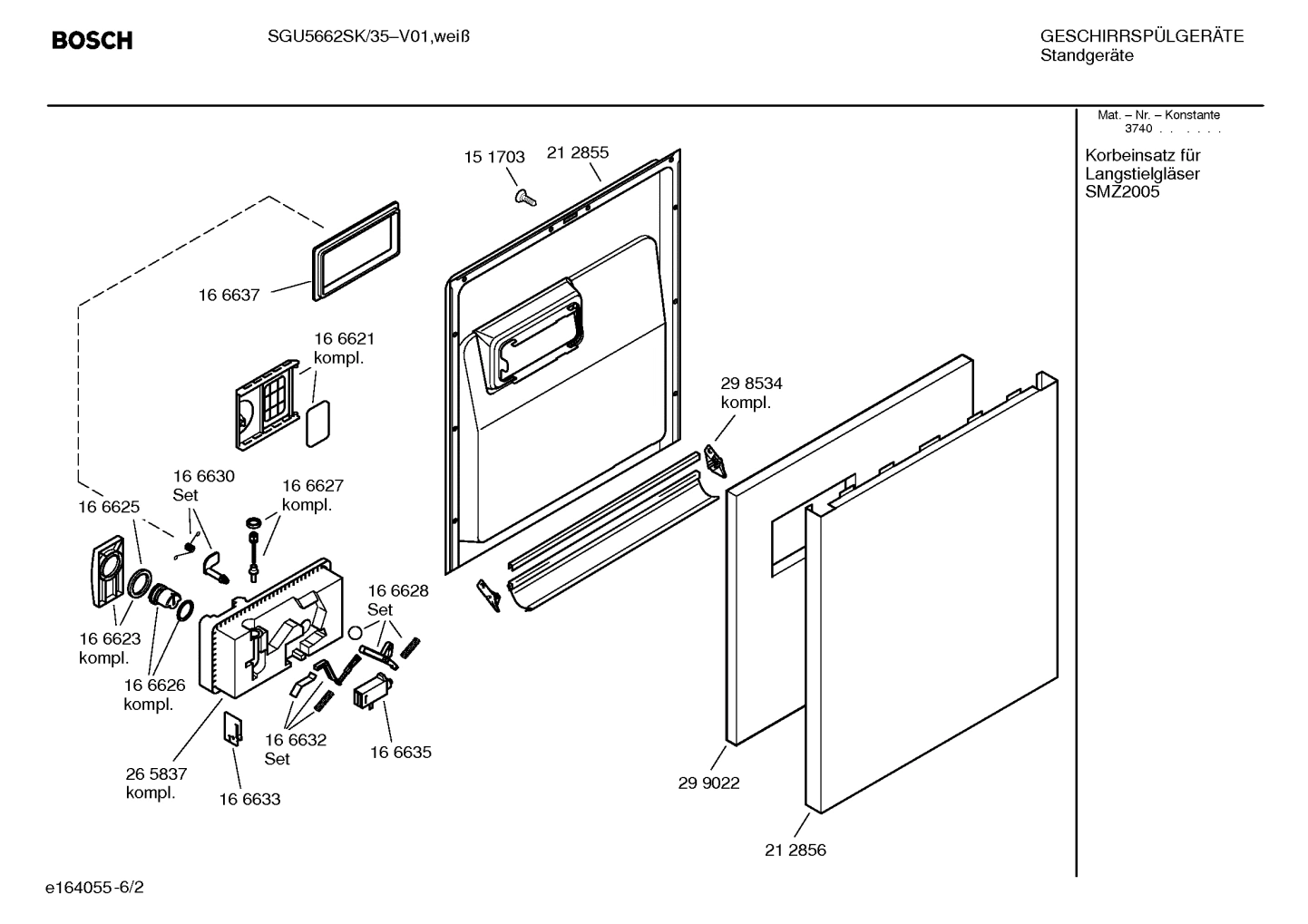 BOSCH

SGU5662SK/35–V01,weiß

GESCHIRRSPÜLGERÄTE
Standgeräte

Mat. – Nr. – Konstante
3740 . . . . . .

Korbeinsatz für
Langstielgläser
SMZ2005

15 1703
21 2855

16 6637

16 6621
kompl.

29 8534
kompl.

16 6630
Set

16 6627
kompl.

16 6625

16 6628
Set

16 6623
kompl.

16 6626
kompl.

16 6632
Set

16 6635

26 5837
kompl.

16 6633

29 9022

21 2856

e164055-6/2