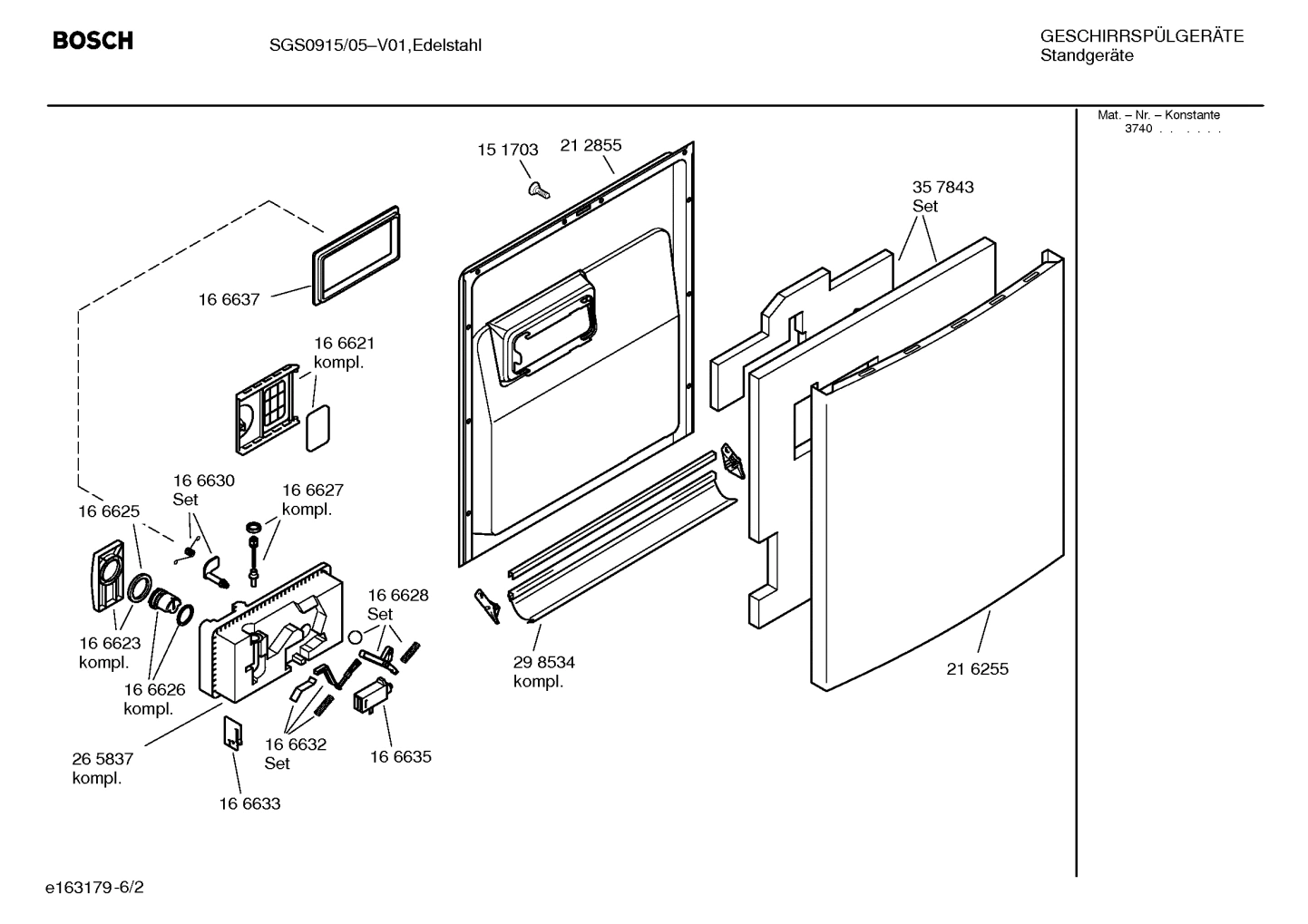 BOSCH

SGS0915/05–V01,Edelstahl

GESCHIRRSPÜLGERÄTE
Standgeräte

Mat. – Nr. – Konstante
3740 . . . . . .

15 1703
21 2855
35 7843
Set
16 6637
16 6621
kompl.
16 6630
Set
16 6627
kompl.
16 6625
16 6628
Set
16 6623
kompl.
16 6626
kompl.
29 8534
kompl.
21 6255
26 5837
kompl.
16 6632
Set
16 6635
16 6633

e163179-6/2