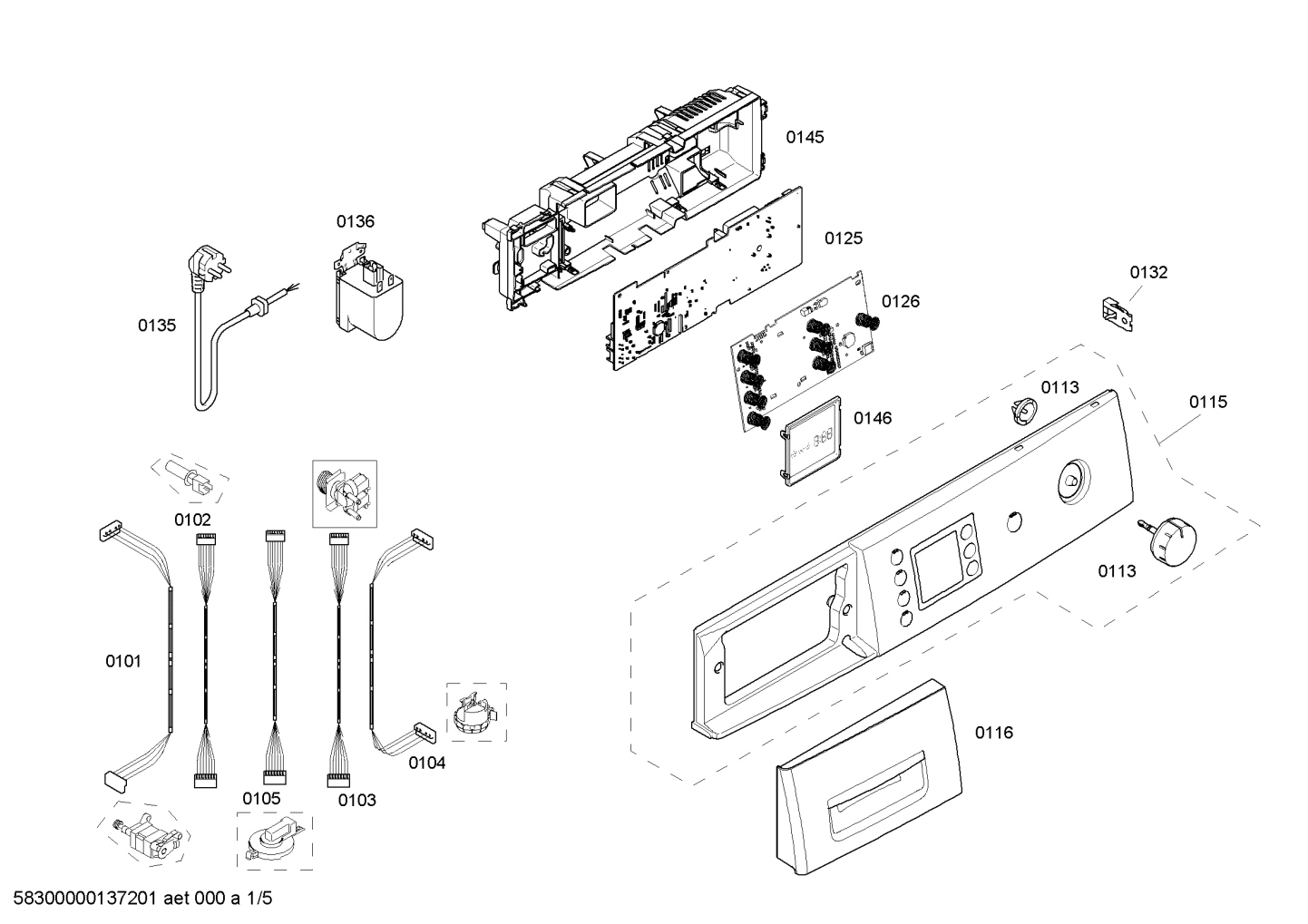 0145

0136

0125

0132

0135

0126

0113

0115

0146

0102

0113

0101

0116

0104

0105

0103

58300000137201 aet 000 a 1/5