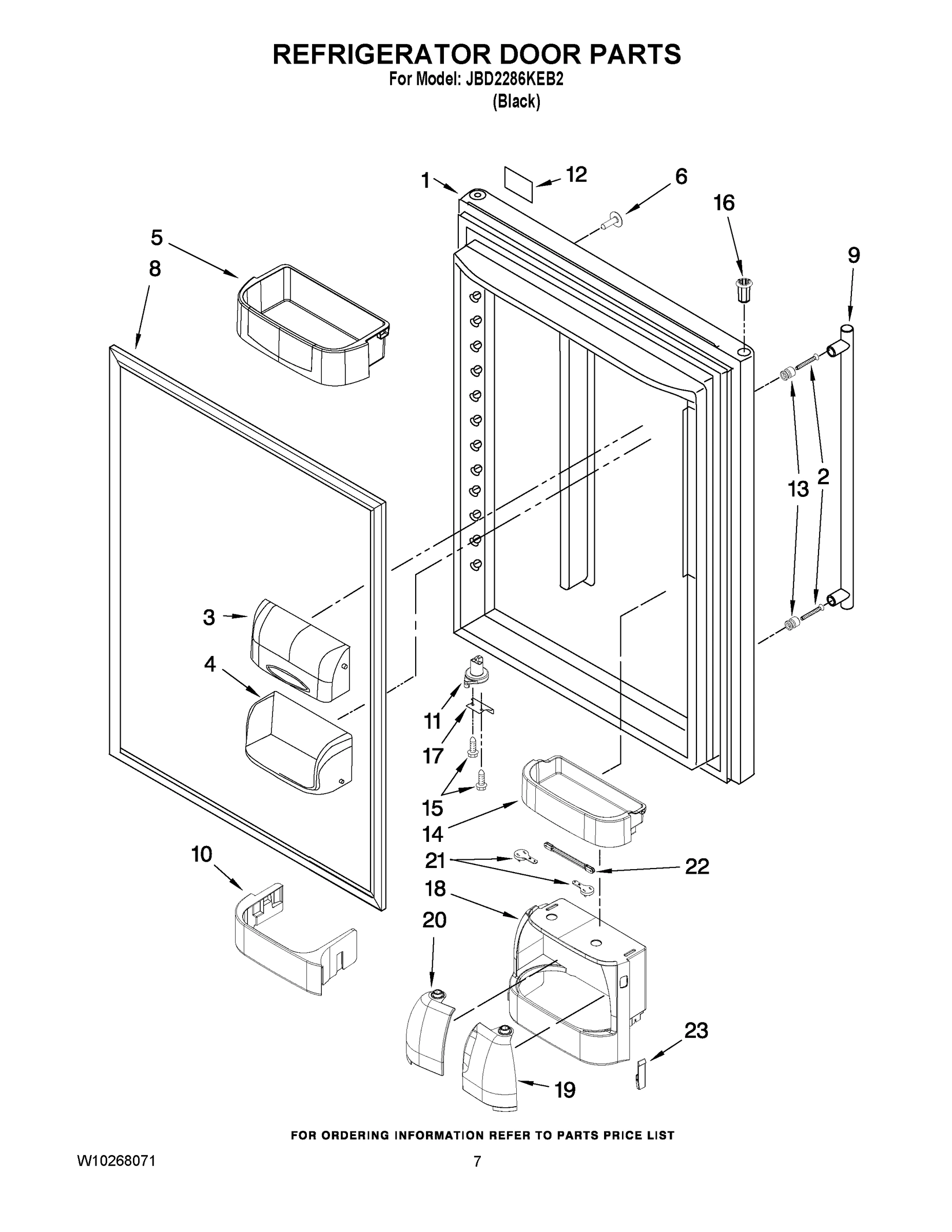 REFRIGERATOR DOOR PARTS
For Model: JBD2286KEB2
(Black)

1
12
6
16
5
8
9
13
2
3
4
11
17
15
14
21
22
10
18
20
23
19

FOR ORDERING INFORMATION REFER TO PARTS PRICE LIST

W10268071
7