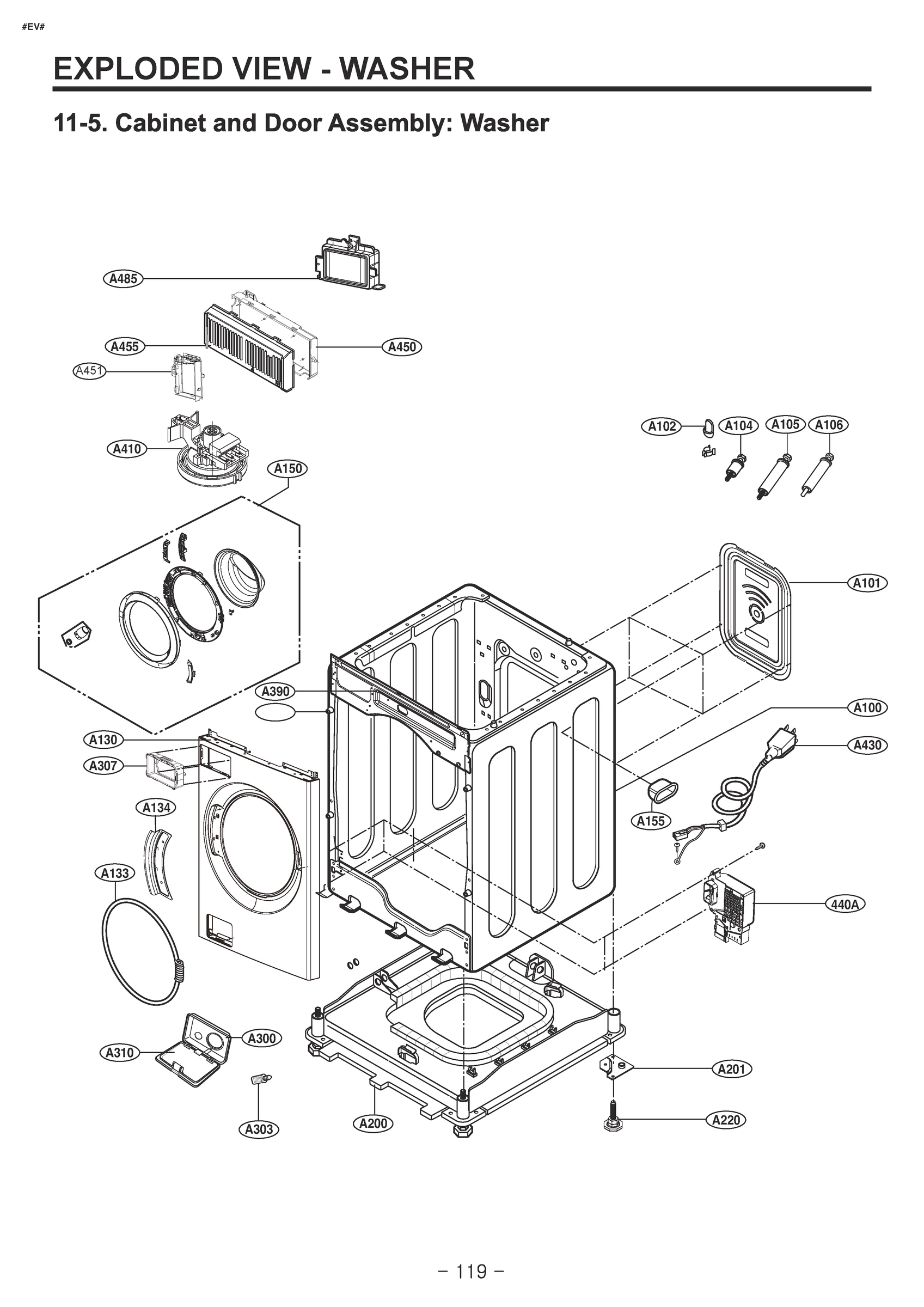 #EV#

EXPLODED VIEW - WASHER

11-5. Cabinet and Door Assembly: Washer

A485
A455
A450
A451
A410
A150
A102
A104
A105
A106
A101
A390
A100
A130
A430
A307
A134
A155
A133
440A
A300
A310
A201
A303
A200
A220

– 119 –