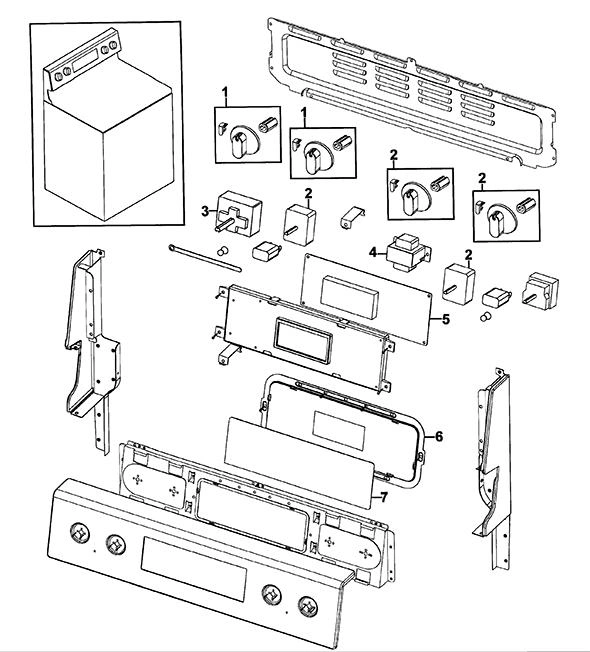 1
1
2
2
3
2
4
2
5
6
7