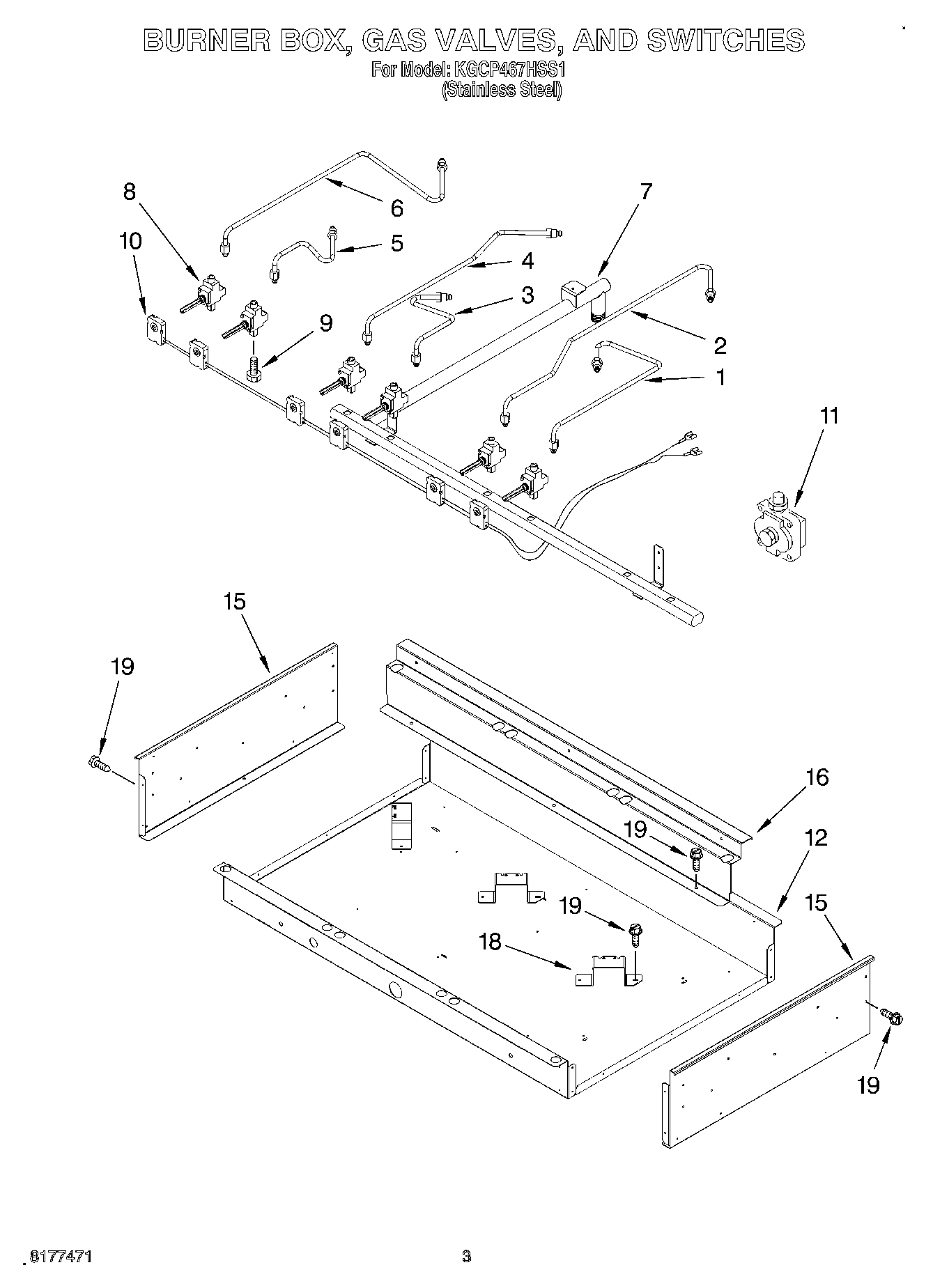 BURNER BOX, GAS VALVES, AND SWITCHES
For Model: KGCP467HSS1
(Stainless Steel)

8
10
6
5
7
4
3
9
2
1
11
15
19
16
19
12
15
19
18
19

8177471
3