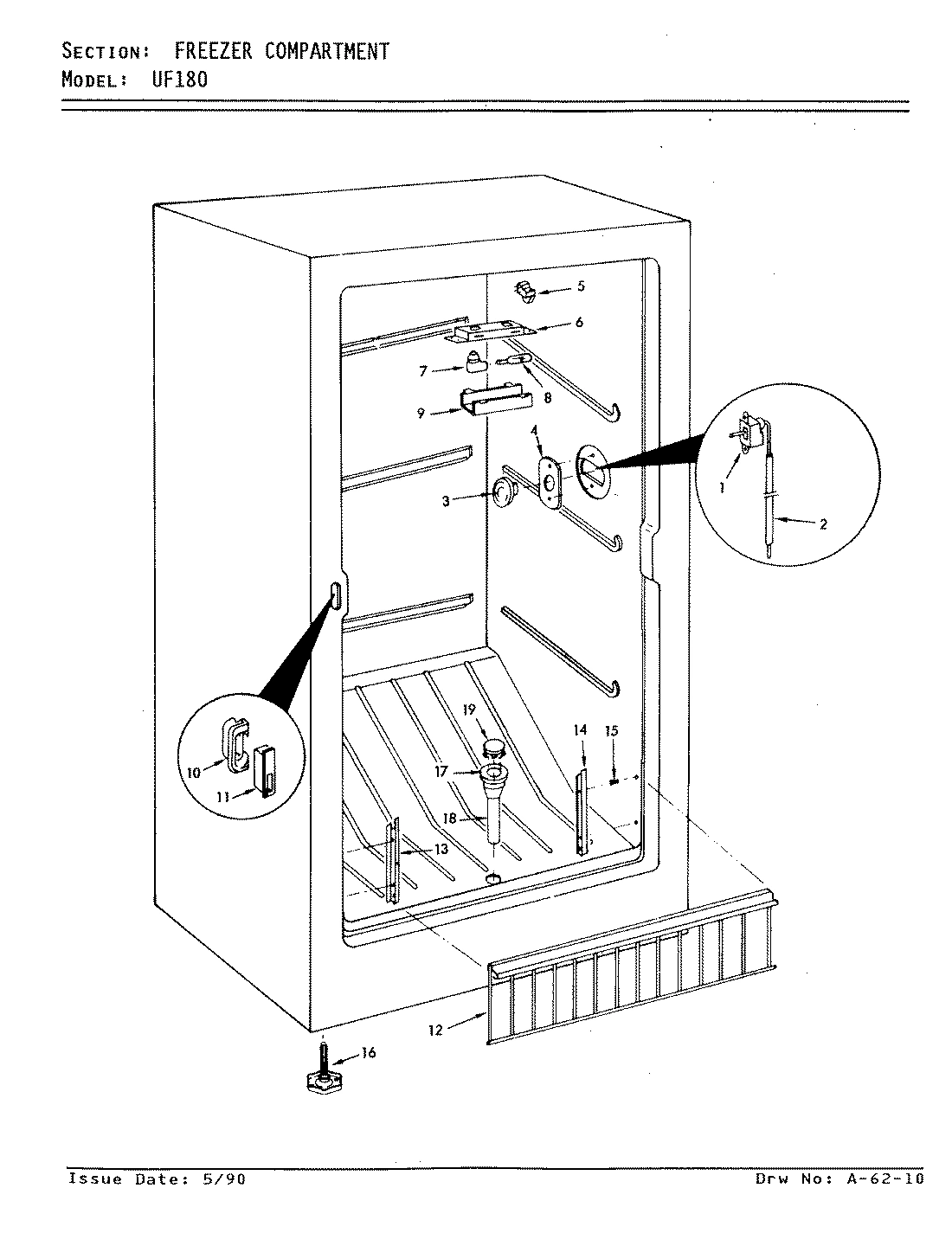 SECTION: FREEZER COMPARTMENT
MODEL: UF180

5
6
7
8
9
4
3
1
2
10
11
19
17
18
14
15
13
12
16

Issue Date: 5/90
Drw No: A-62-10