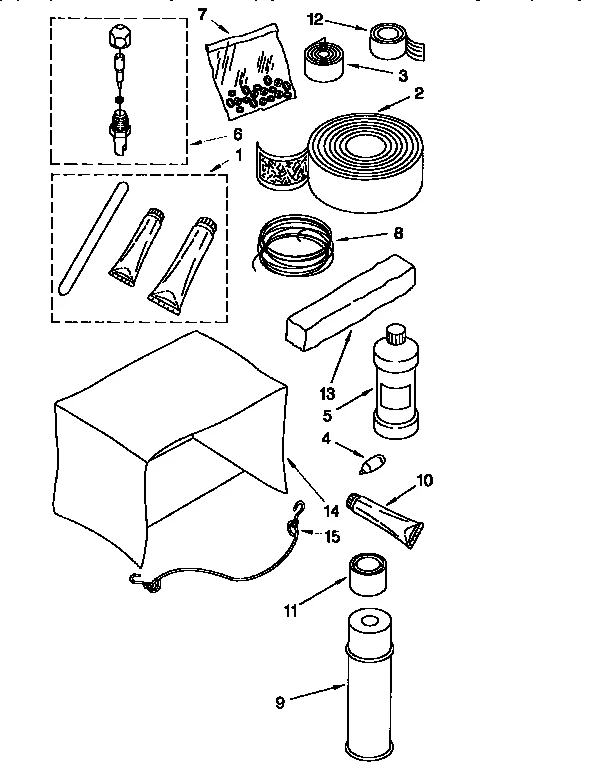 7
12
3
2
6
1
8
13
5
4
10
14
15
11
9