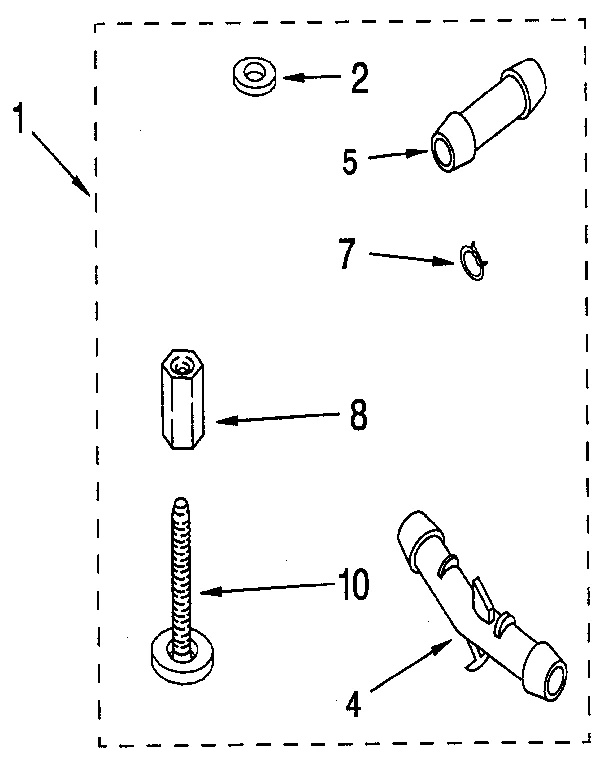 1
2
5
7
8
10
4