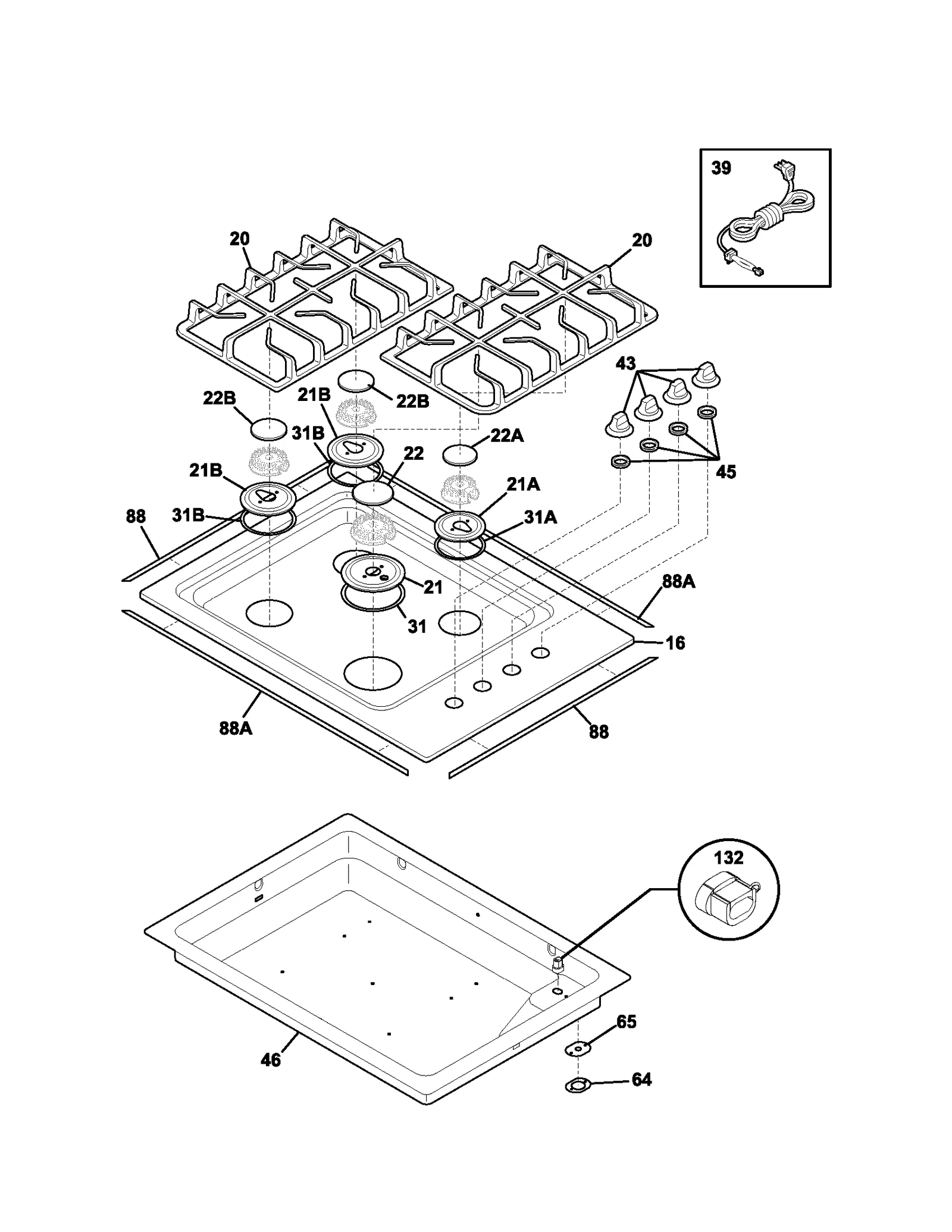 39

20

20

43

22B

21B

22B

31B

22A

22

45

21B

21A

88

31B

31A

21

88A

31

16

88A

88

132

65

46

64