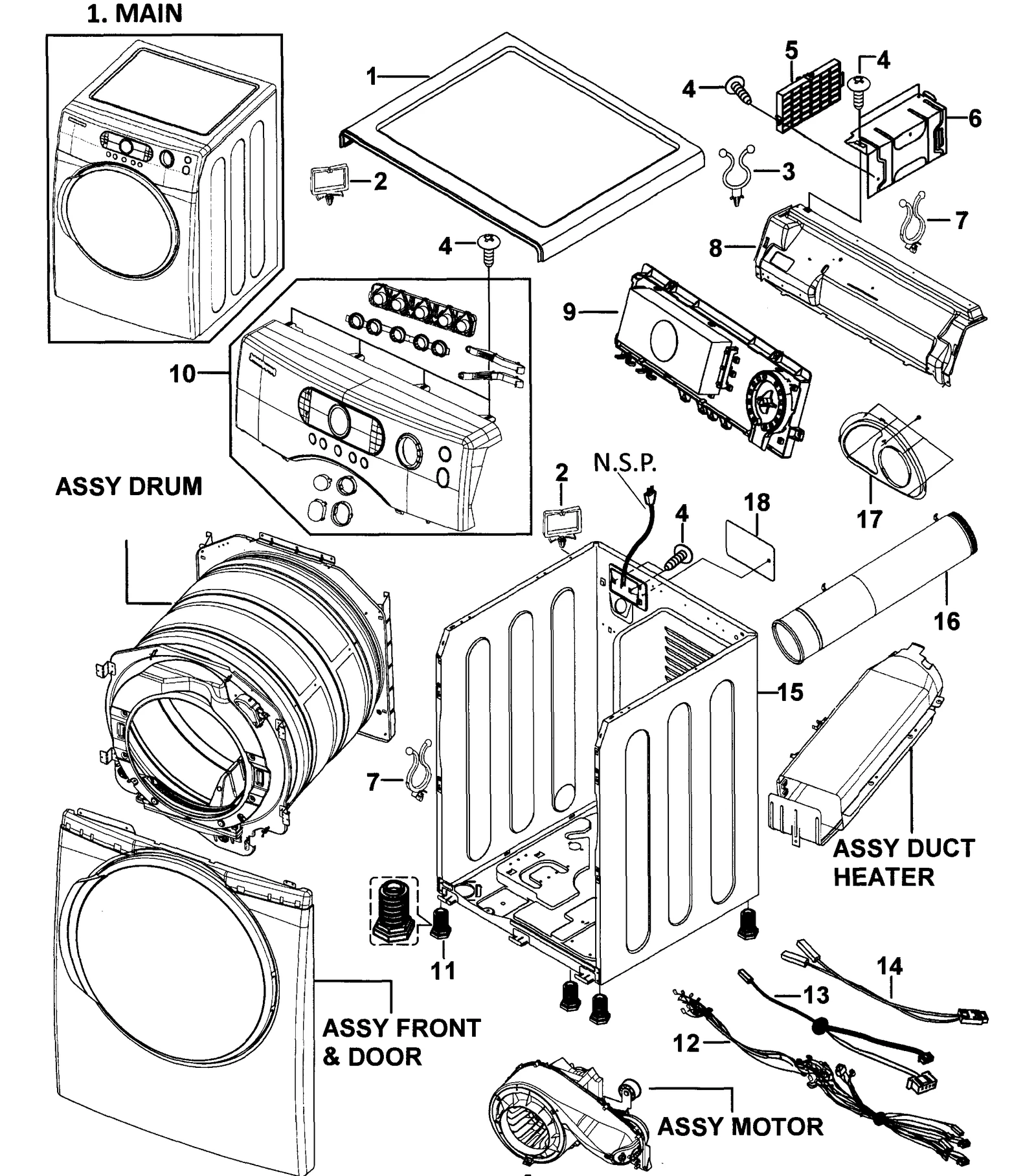 1. MAIN

1
5
4
4
6
2
3
7
4
8
9
10
ASSY DRUM
2
N.S.P.
4
18
17
16
15
7
ASSY DUCT HEATER
11
14
13
12
ASSY FRONT & DOOR
ASSY MOTOR