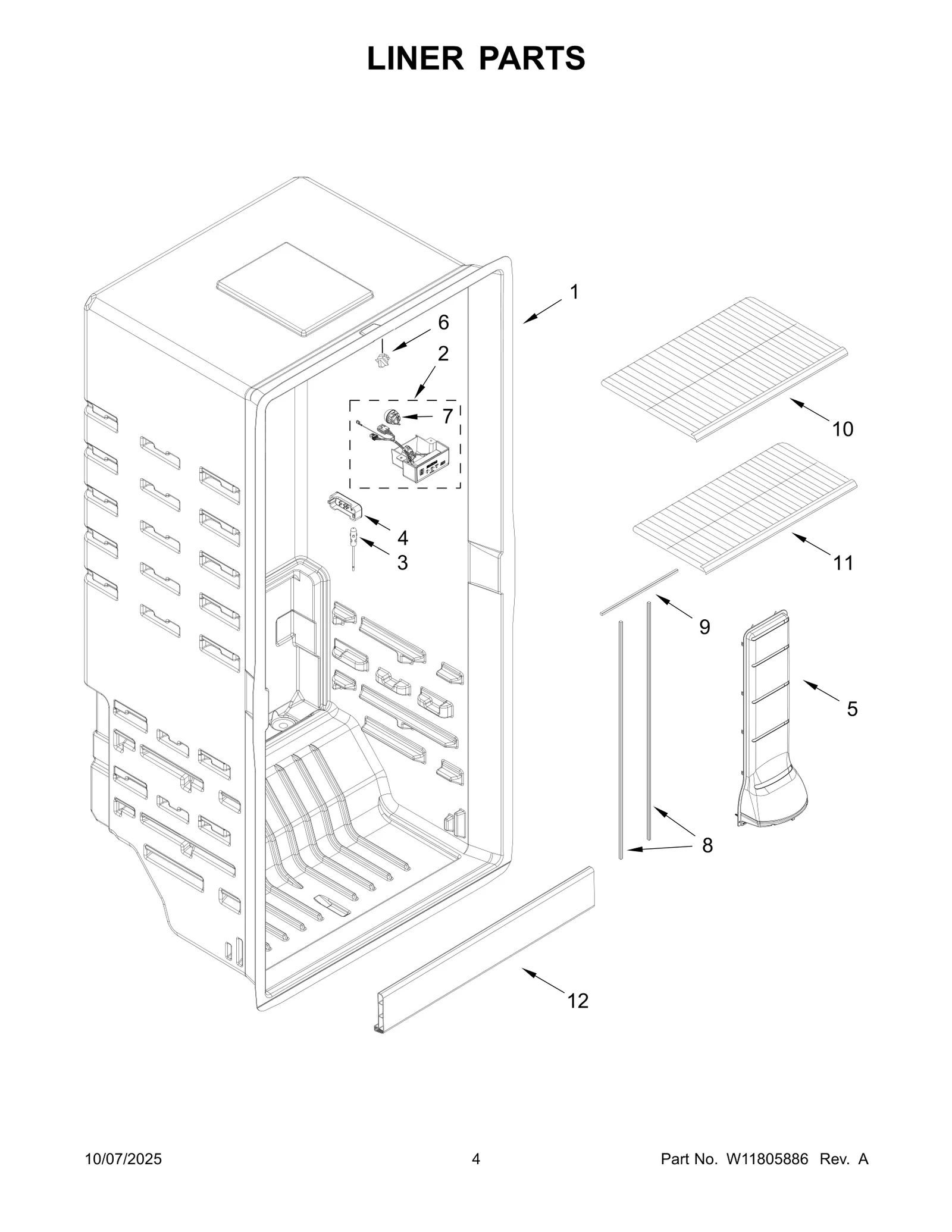 LINER PARTS

1

6

2

7

10

4

3

11

9

5

8

12

10/07/2025

4

Part No. W11805886 Rev. A