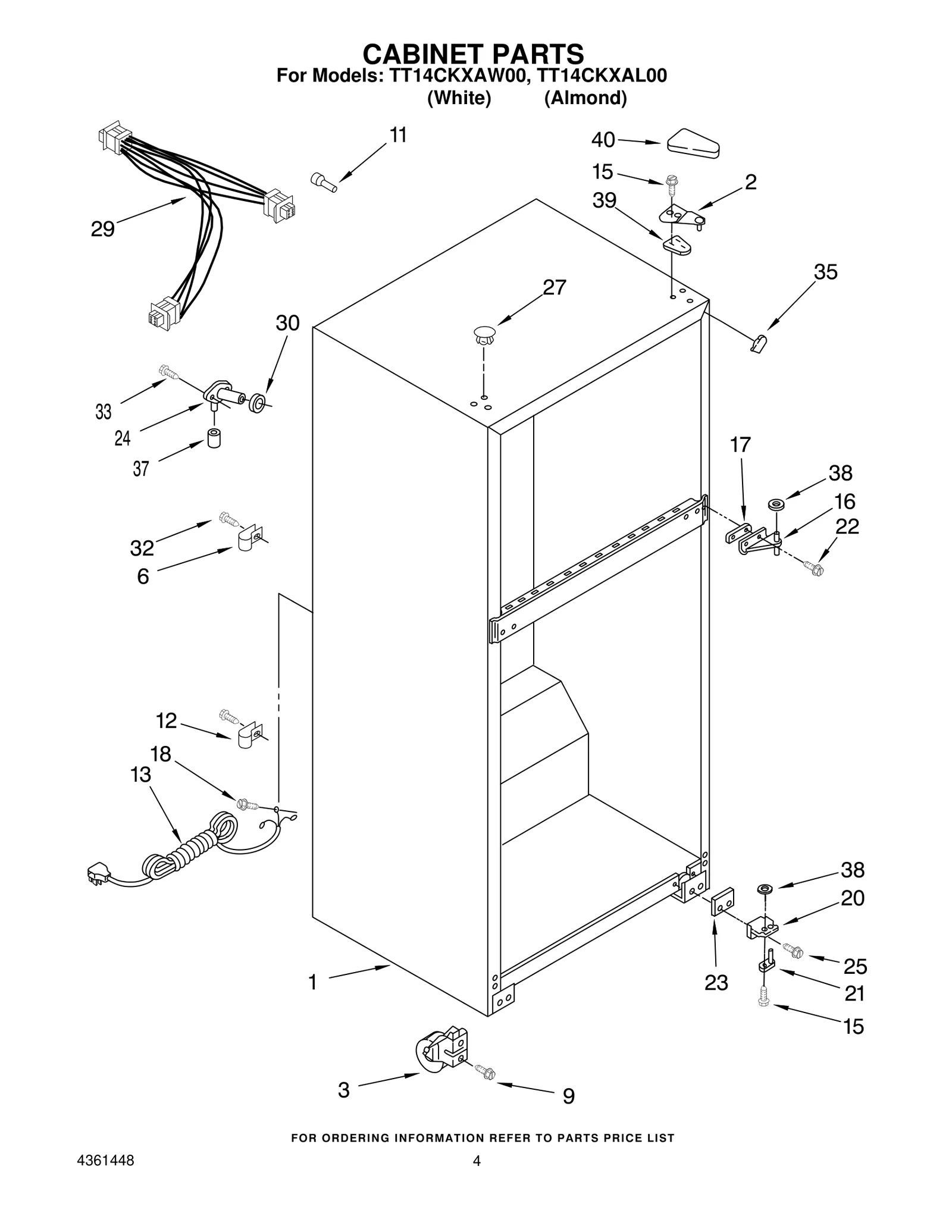 CABINET PARTS
For Models: TT14CKXAW00, TT14CKXAL00
(White) (Almond)

11
40
15
2
39
29
35
27
30
33
24
37
17
38
16
22
32
6
12
18
13
38
20
25
21
15
23
1
3
9

FOR ORDERING INFORMATION REFER TO PARTS PRICE LIST

4361448
4