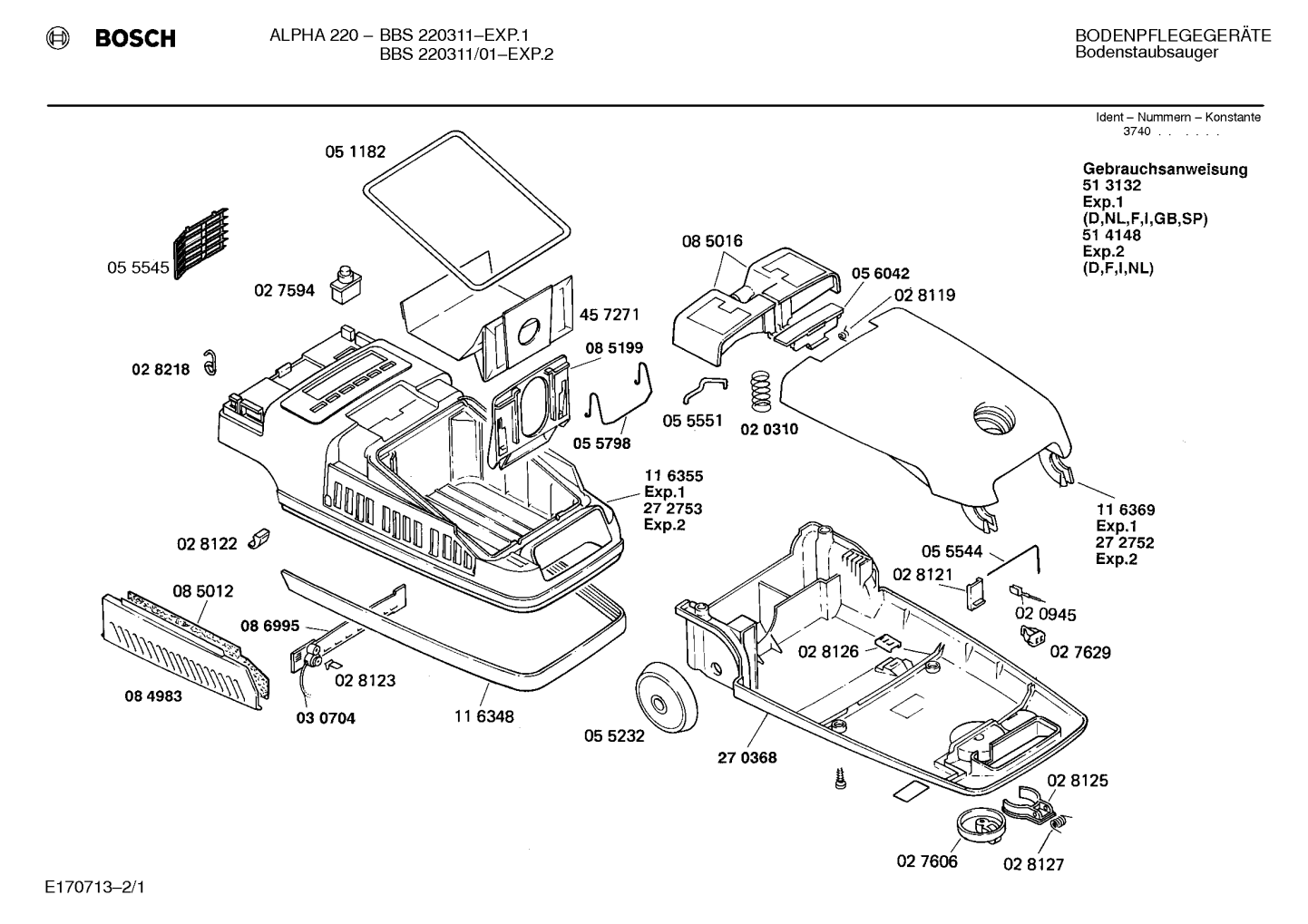 BOSCH

ALPHA 220 – BBS 220311–EXP.1
BBS 220311/01–EXP.2

BODENPFLEGEGERÄTE
Bodenstaubsauger

Ident – Nummern – Konstante
3740 . . . . . .

Gebrauchsanweisung
51 3132
Exp.1
(D,NL,F,I,GB,SP)
51 4148
Exp.2
(D,F,I,NL)

05 1182
05 5545
02 7594
45 7271
02 8218
08 5199
05 5798
08 5016
05 6042
02 8119
05 5551
02 0310
11 6355
Exp.1
27 2753
Exp.2
11 6369
Exp.1
27 2752
Exp.2
02 8122
08 5012
08 6995
02 8123
08 4983
03 0704
11 6348
05 5544
02 8121
02 0945
02 7629
02 8126
05 5232
27 0368
02 8125
02 7606
02 8127

E170713–2/1