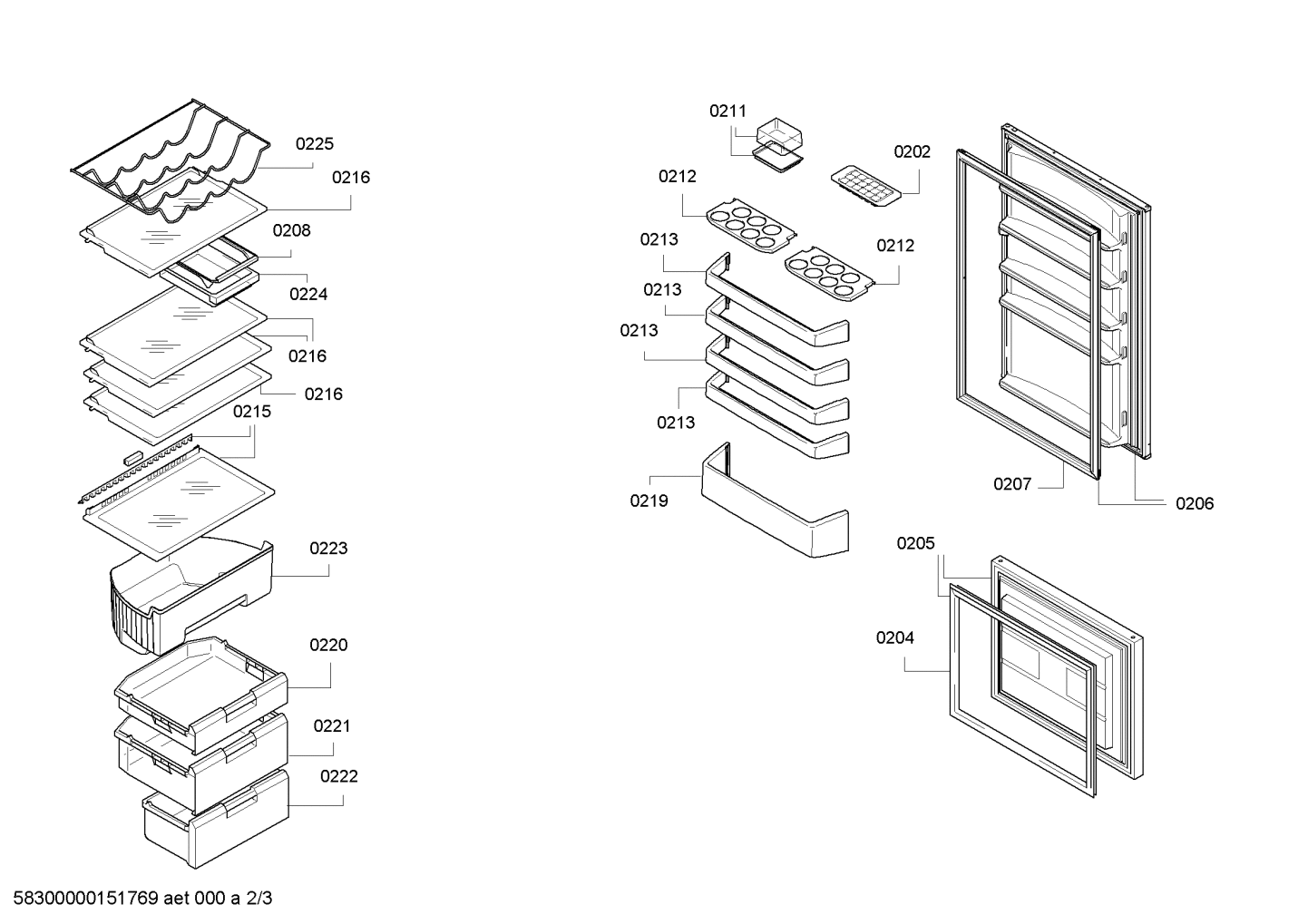 0225
0216
0208
0224
0216
0216
0215
0223
0220
0221
0222

0211
0202
0212
0213
0212
0213
0213
0213
0219
0207
0206
0205
0204

58300000151769 aet 000 a 2/3