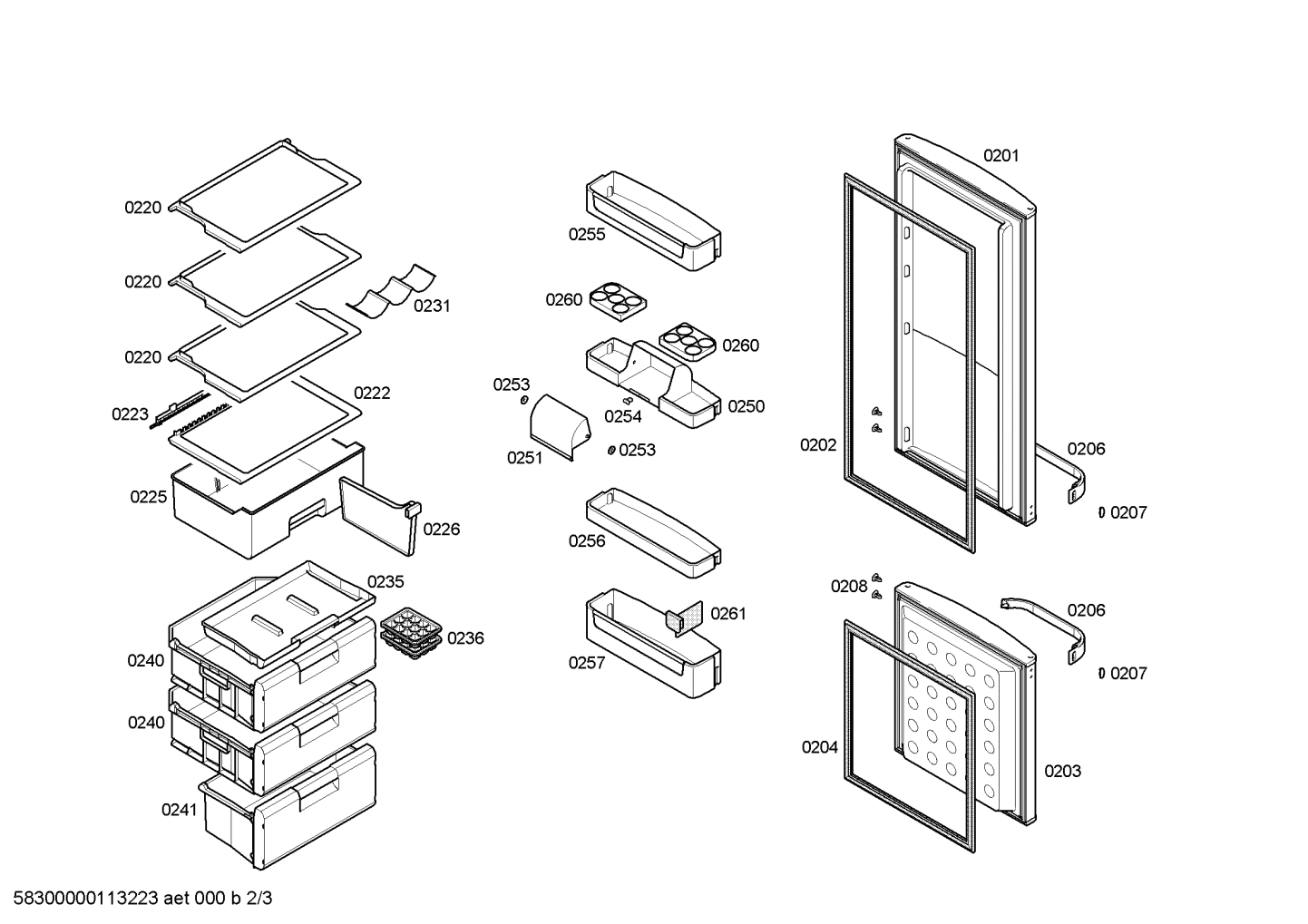 0220
0220
0231
0220
0222
0223
0225
0226
0235
0236
0240
0240
0241
0255
0260
0260
0253
0254
0250
0251
0253
0256
0261
0257
0201
0202
0206
0207
0208
0206
0207
0204
0203
58300000113223 aet 000 b 2/3