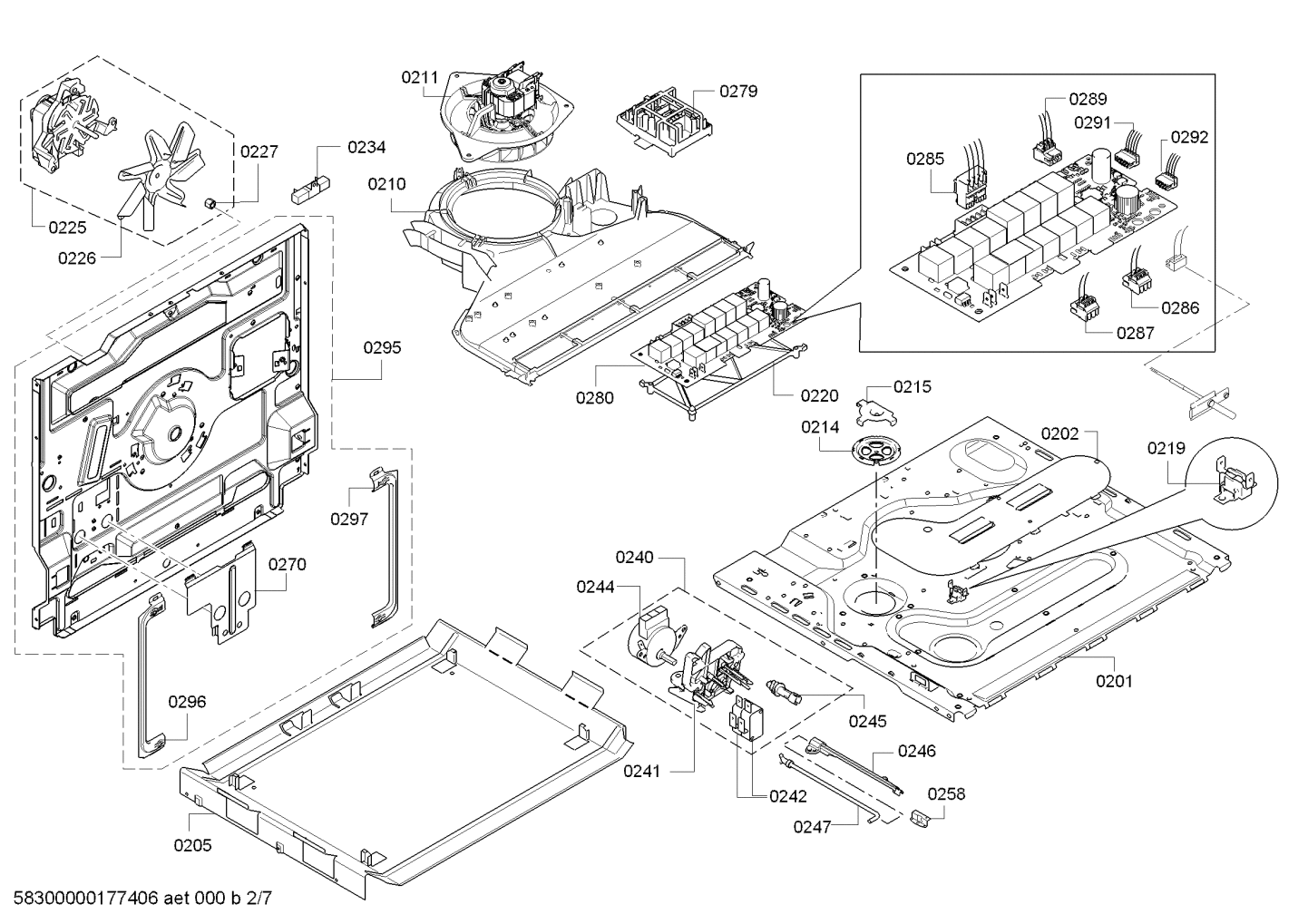 0211
0279
0289
0291
0292
0285
0227
0234
0210
0225
0226
0286
0287
0295
0280
0220
0215
0214
0202
0219
0297
0270
0240
0244
0201
0296
0245
0246
0241
0242
0258
0247
0205
58300000177406 aet 000 b 2/7