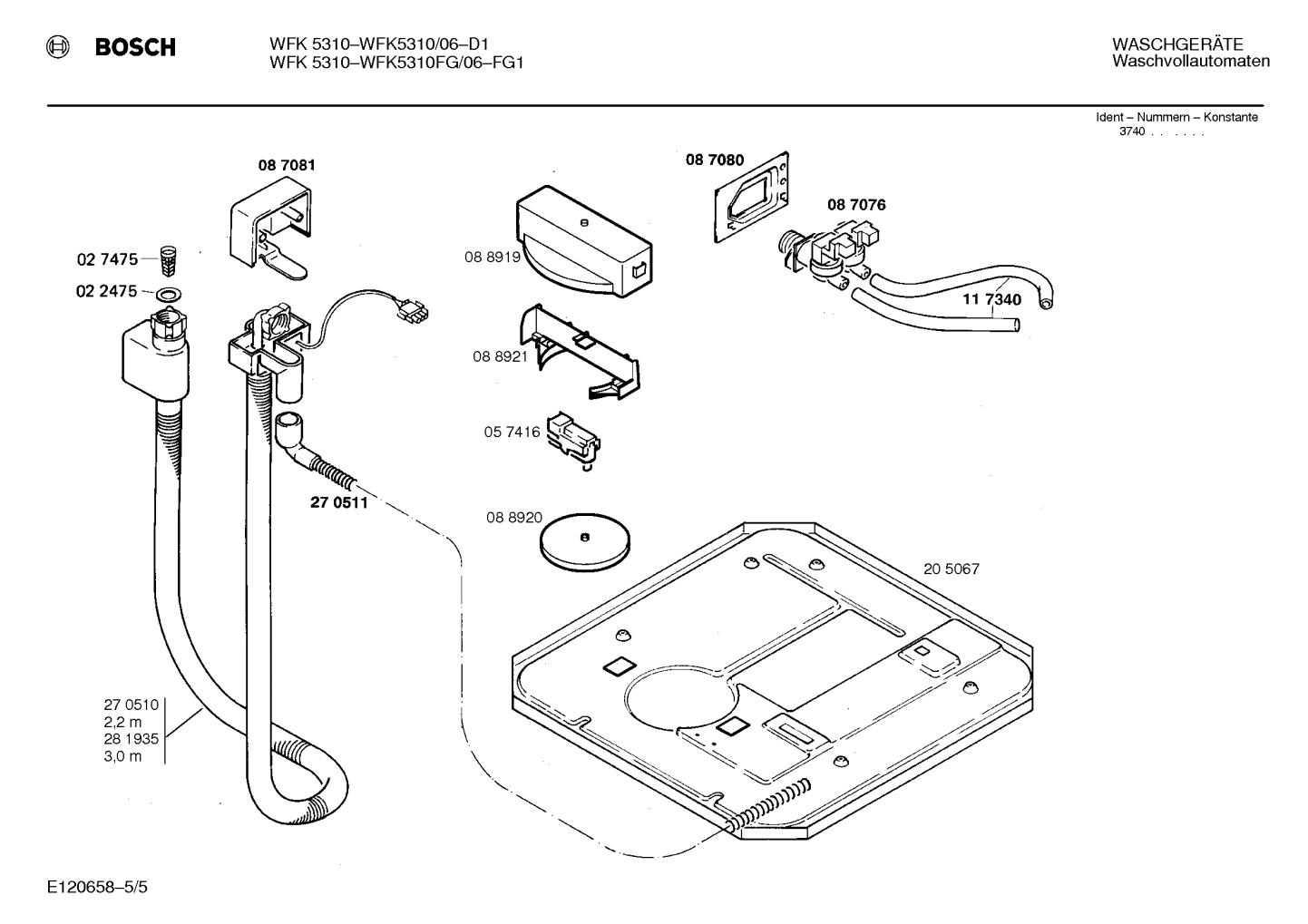 BOSCH

WFK 5310–WFK5310/06–D1
WFK 5310–WFK5310FG/06–FG1

WASCHGERÄTE
Waschvollautomaten

Ident – Nummern – Konstante
3740 . . . . . .

08 7081

02 7475

02 2475

08 8919

08 7080

08 7076

11 7340

08 8921

05 7416

27 0511

08 8920

20 5067

27 0510
2,2 m
28 1935
3,0 m

E120658–5/5