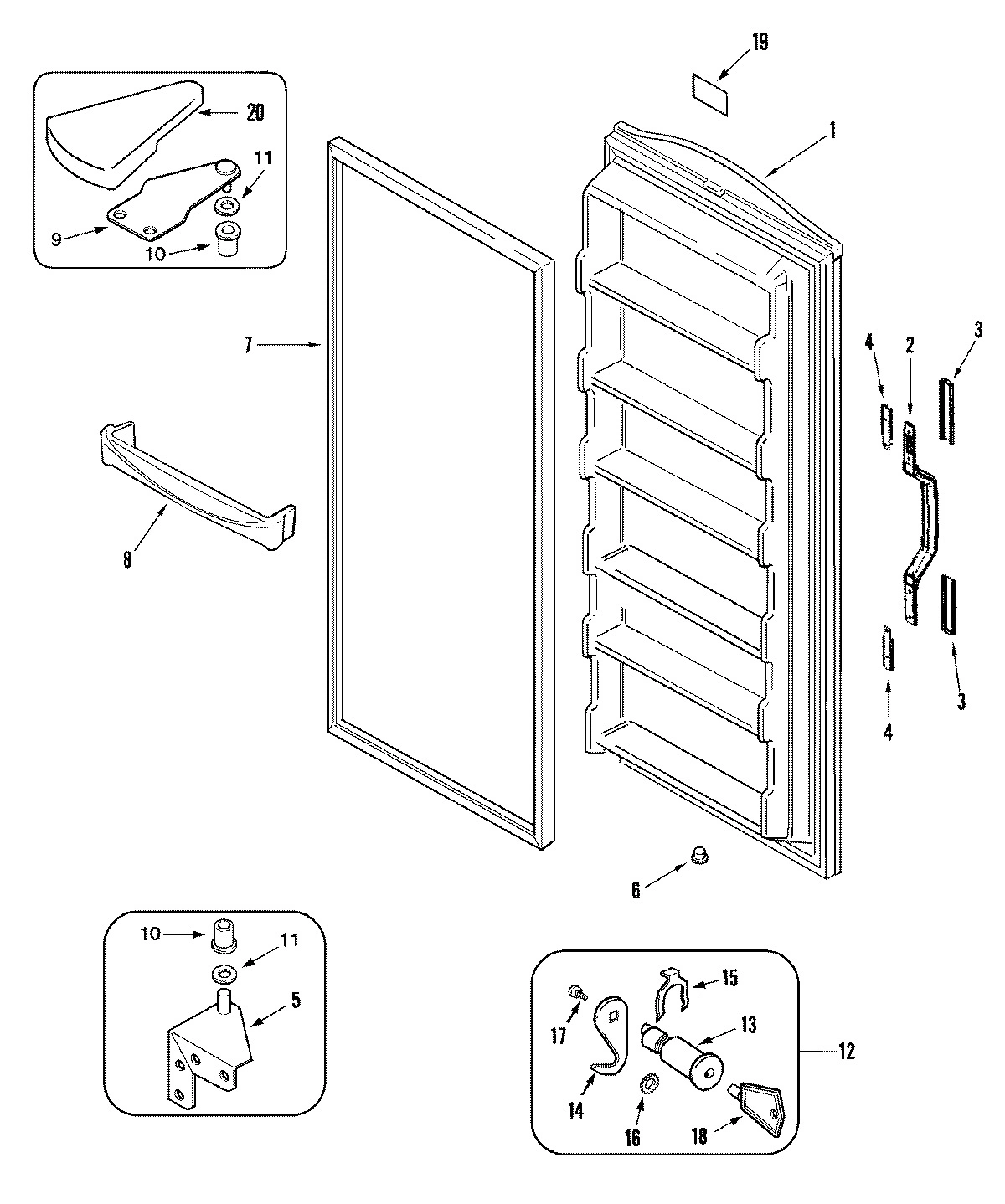 19
20
11
9
10
1
7
4
2
3
8
3
4
6
10
11
5
15
17
13
12
14
16
18