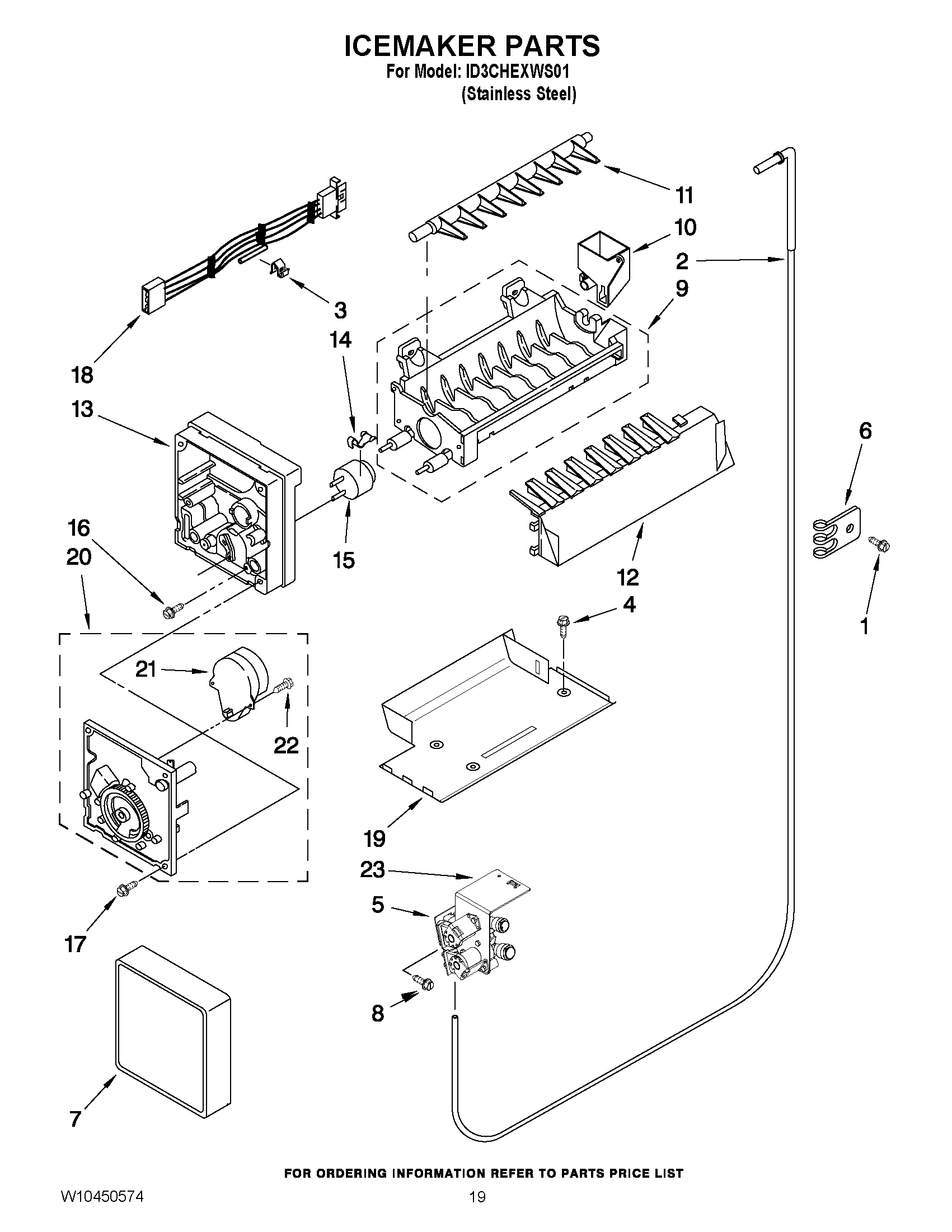 ICEMAKER PARTS
For Model: ID3CHEXWS01
(Stainless Steel)

11
10
2
9
3
14
18
13
6
16
20
15
12
4
1
21
22
19
23
5
17
8
7

FOR ORDERING INFORMATION REFER TO PARTS PRICE LIST

W10450574
19