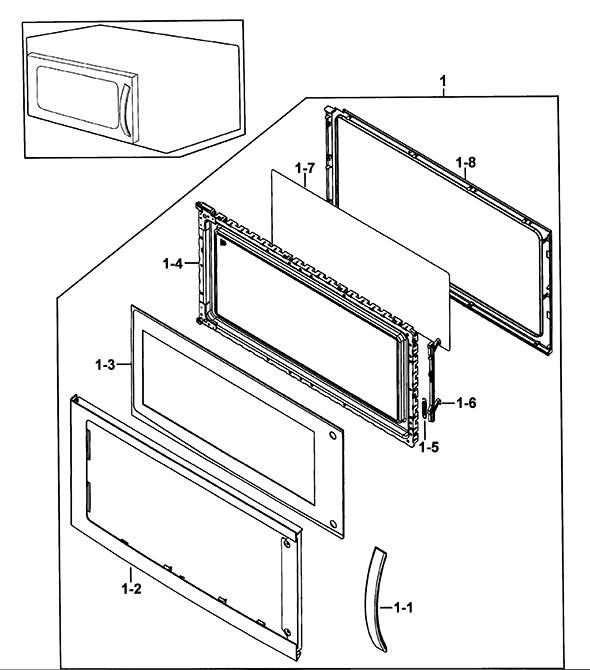 1
1-8
1-7
1-4
1-3
1-6
1-5
1-2
1-1