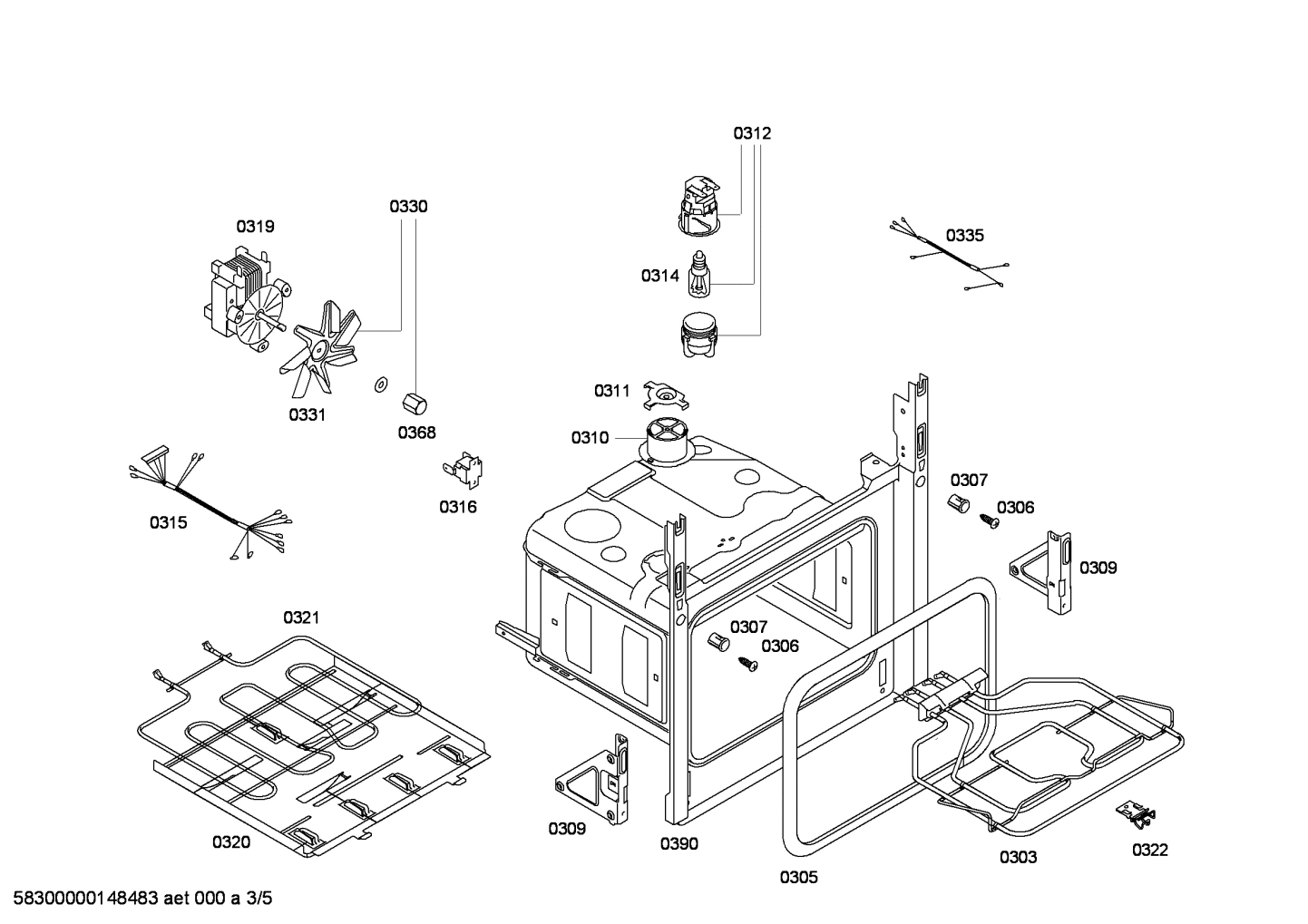 0312

0330

0319

0335

0314

0331

0368

0311

0310

0316

0315

0307

0306

0309

0321

0307

0306

0320

0309

0390

0305

0303

0322

58300000148483 aet 000 a 3/5