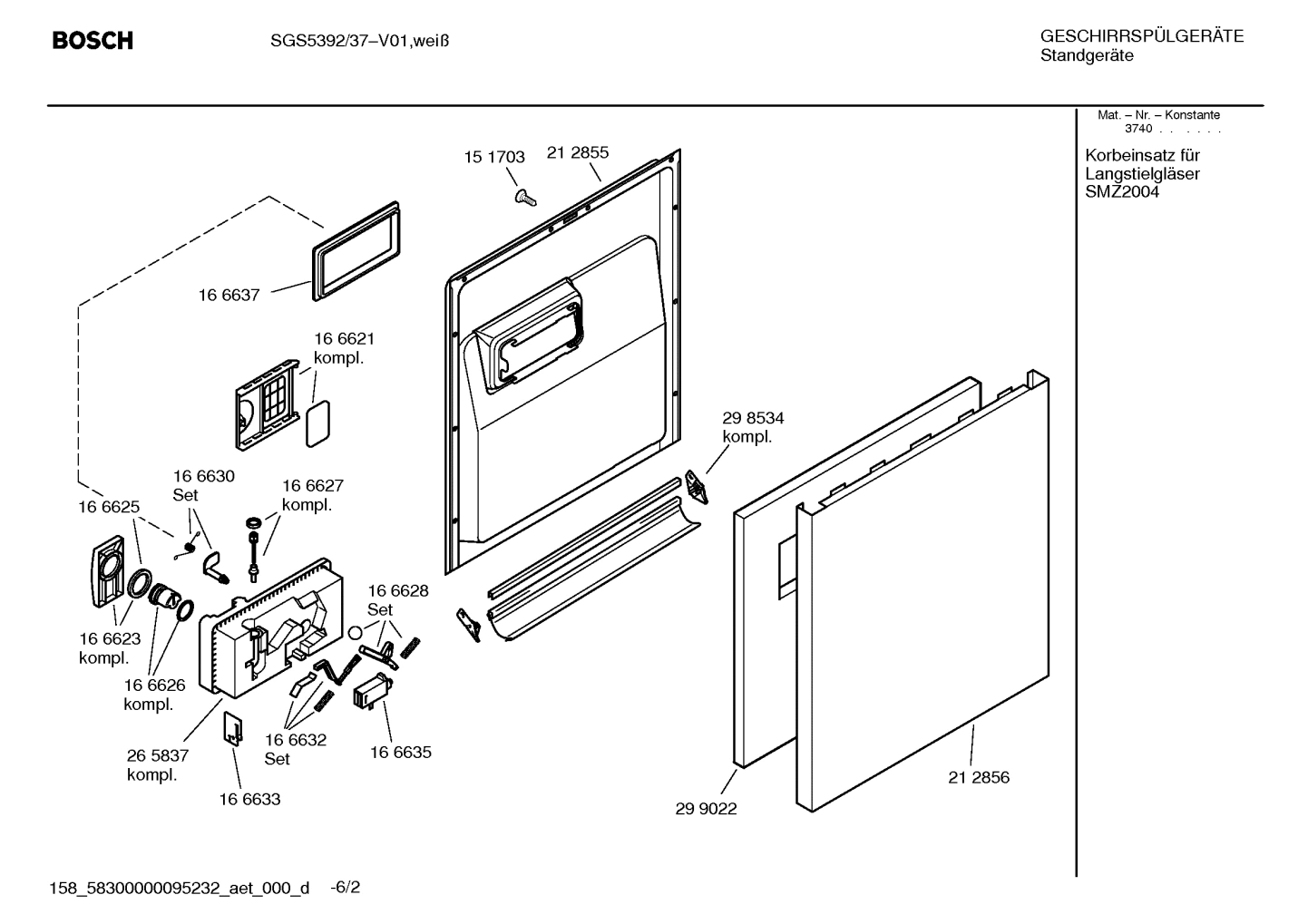 BOSCH

SGS5392/37–V01,weiß

GESCHIRRSPÜLGERÄTE
Standgeräte

Mat. – Nr. – Konstante
3740 . . . . .

Korbeinsatz für Langstielgläser SMZ2004

15 1703
21 2855
16 6637
16 6621 kompl.
29 8534 kompl.
16 6630 Set
16 6627 kompl.
16 6625
16 6628 Set
16 6623 kompl.
16 6626 kompl.
26 5837 kompl.
16 6632 Set
16 6635
16 6633
29 9022
21 2856

158_58300000095232_aet_000_d -6/2