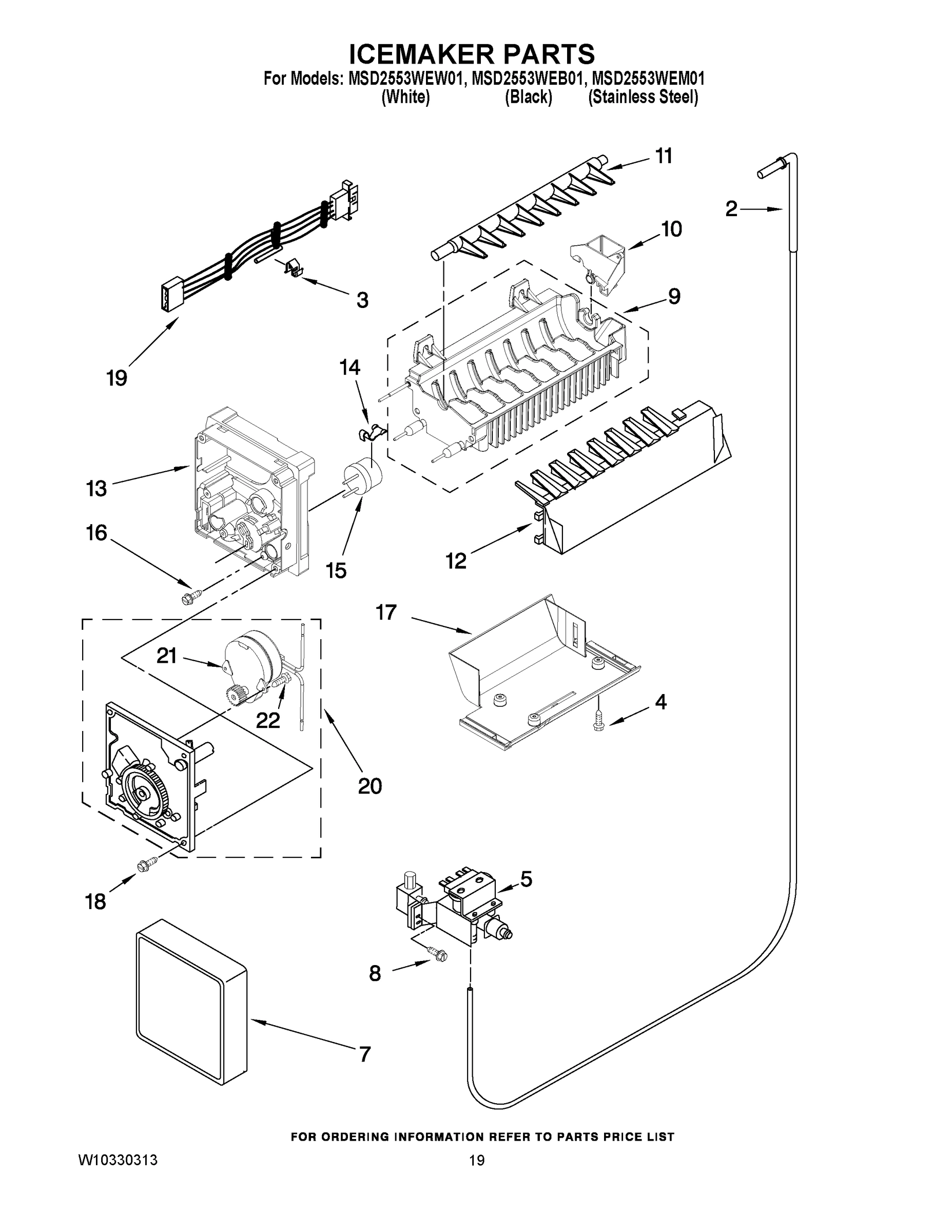 ICEMAKER PARTS
For Models: MSD2553WEW01, MSD2553WEB01, MSD2553WEM01
(White) (Black) (Stainless Steel)

11
2
10
3
9
19
14
13
16
15
12
17
21
22
4
20
18
5
8
7

FOR ORDERING INFORMATION REFER TO PARTS PRICE LIST

W10330313
19