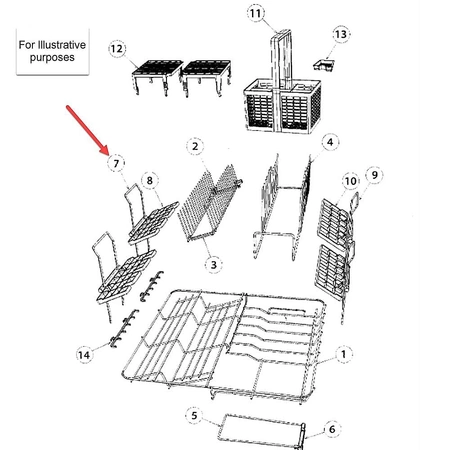 For Illustrative purposes

11
13
12
2
4
7
8
10
9
3
14
1
5
6