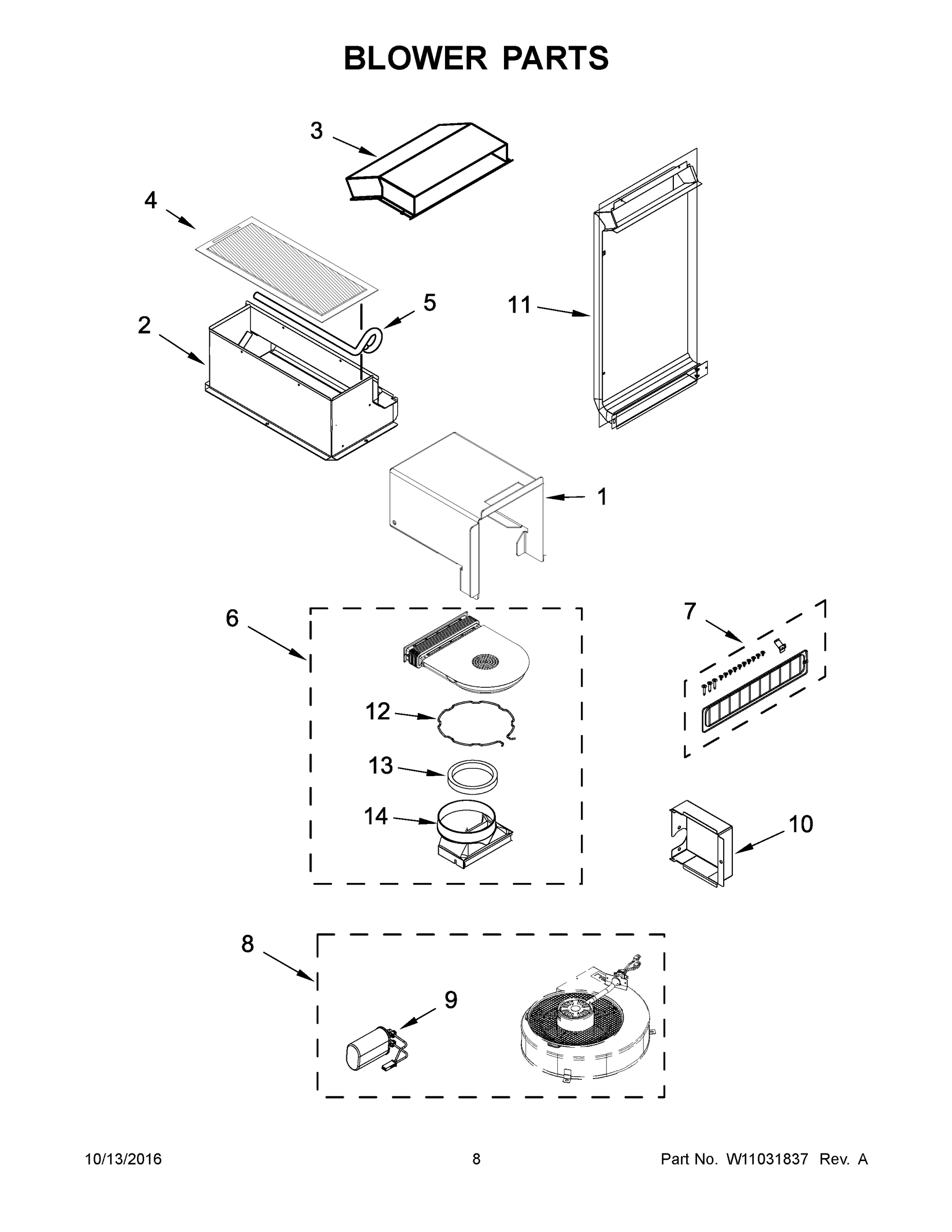 BLOWER PARTS

3

4

5

11

2

1

6

7

12

13

14

10

8

9

10/13/2016

8

Part No. W11031837 Rev. A