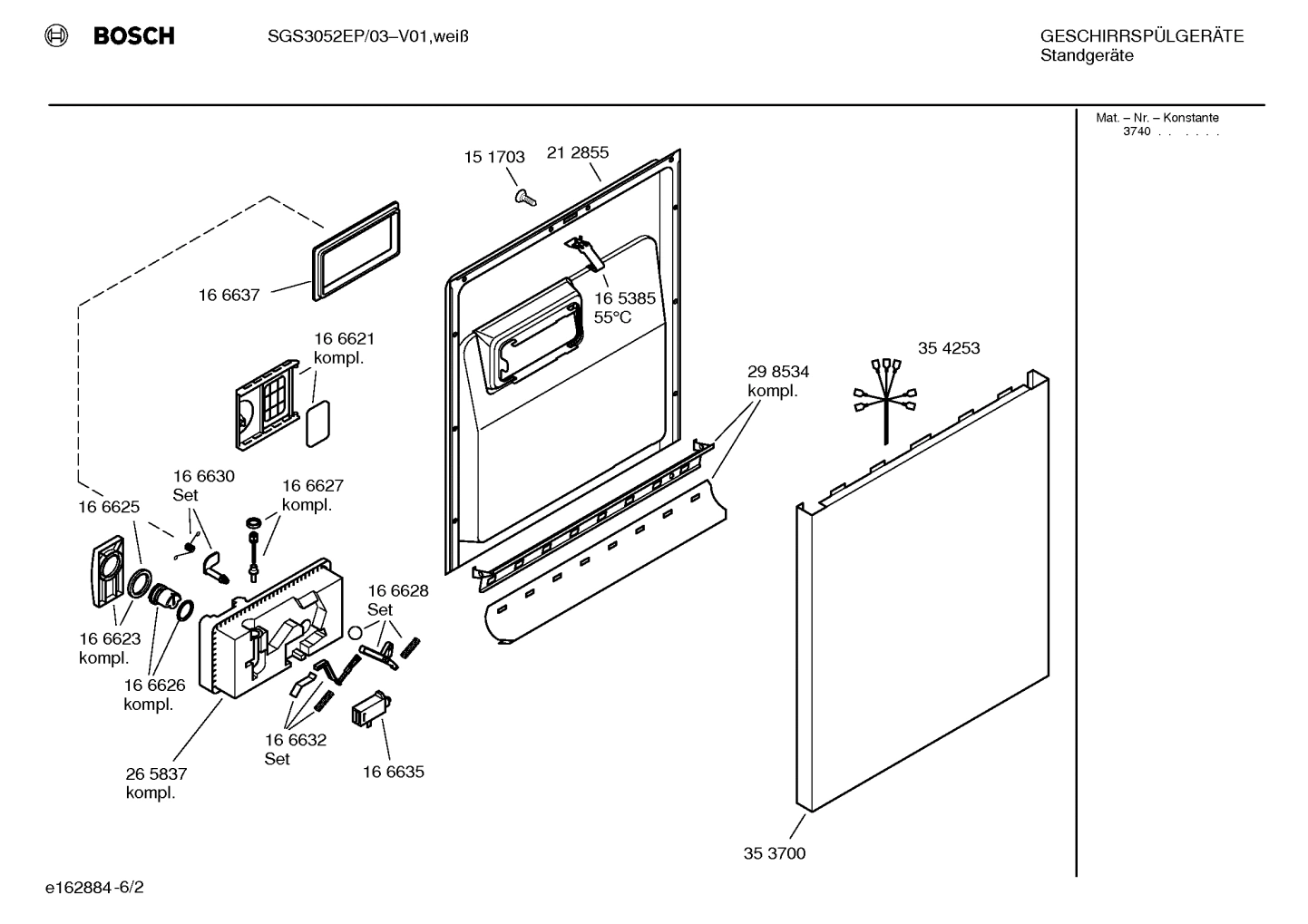 BOSCH SGS3052EP/03–V01,weiß

GESCHIRRSPÜLGERÄTE
Standgeräte

Mat. – Nr. – Konstante
3740 . . . . . .

15 1703
21 2855
16 6637
16 5385
55°C
16 6621
kompl.
35 4253
29 8534
kompl.
16 6630
Set
16 6627
kompl.
16 6625
16 6628
Set
16 6623
kompl.
16 6626
kompl.
16 6632
Set
16 6635
26 5837
kompl.
35 3700

e162884-6/2