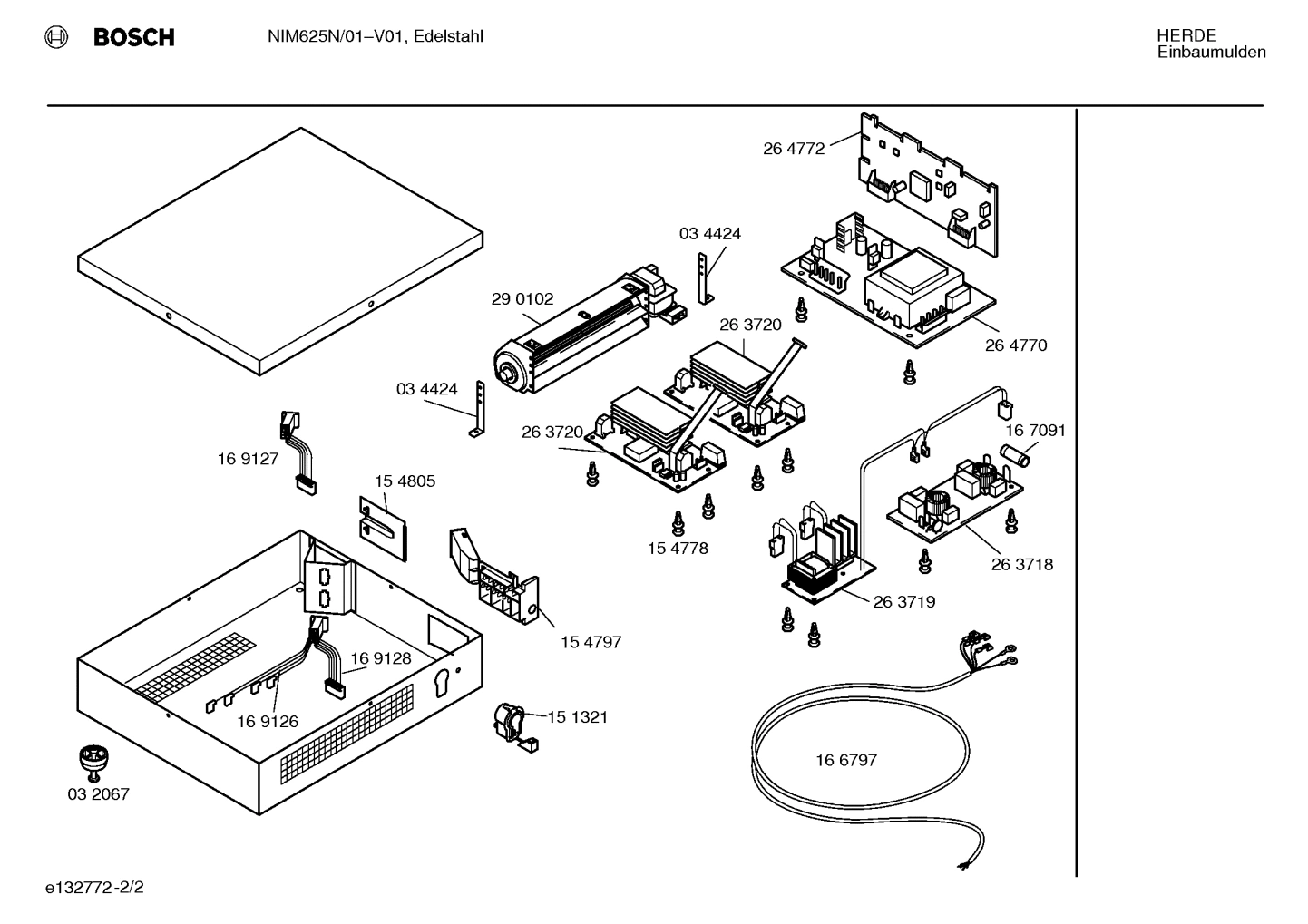 BOSCH NIM625N/01–V01, Edelstahl

HERDE
Einbaumulden

26 4772
03 4424
29 0102
26 3720
26 4770
03 4424
26 3720
16 7091
16 9127
15 4805
15 4778
26 3718
26 3719
15 4797
16 9128
16 9126
15 1321
16 6797
03 2067

e132772-2/2